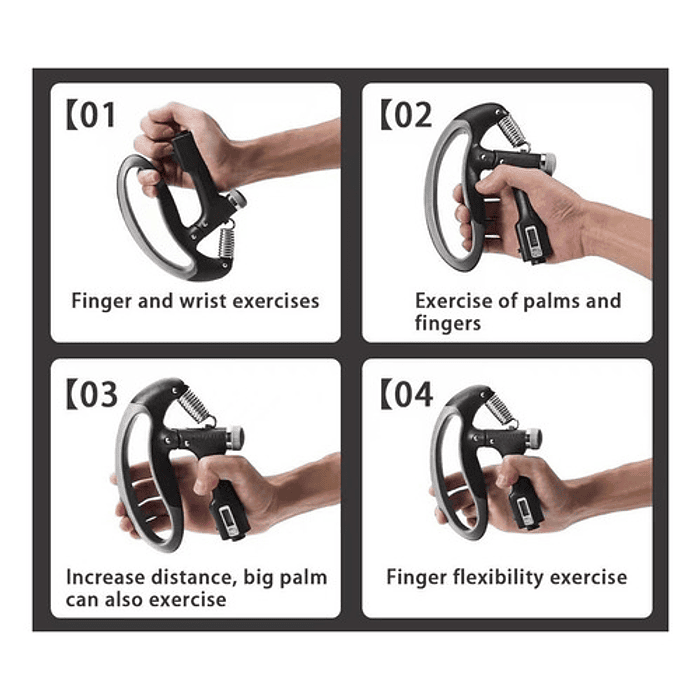 【01

Finger and wrist exercises

【02

Exercise of palms and fingers

【03

Increase distance, big palm can also exercise

【04

Finger flexibility exercise