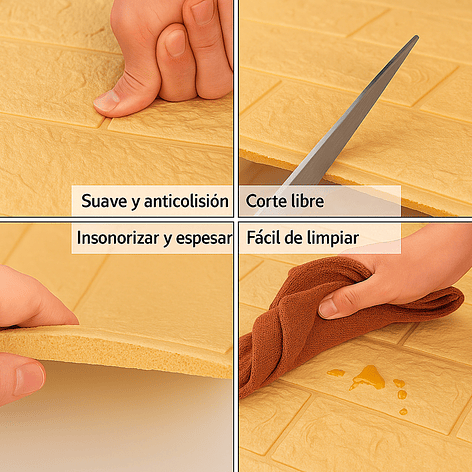 Suave y anticolisión

Corte libre

Insonorizar y espesar

Fácil de limpiar