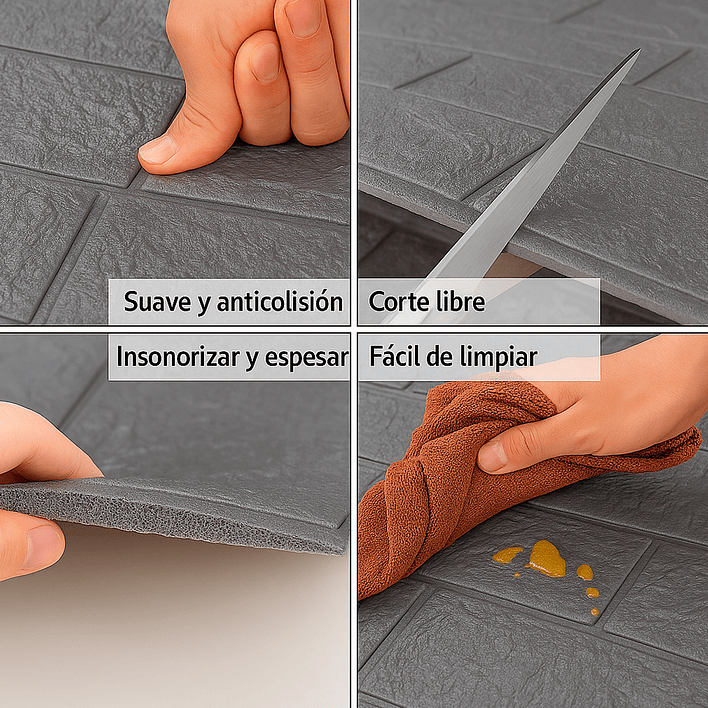 Suave y anticolisión

Corte libre

Insonorizar y espesar

Fácil de limpiar