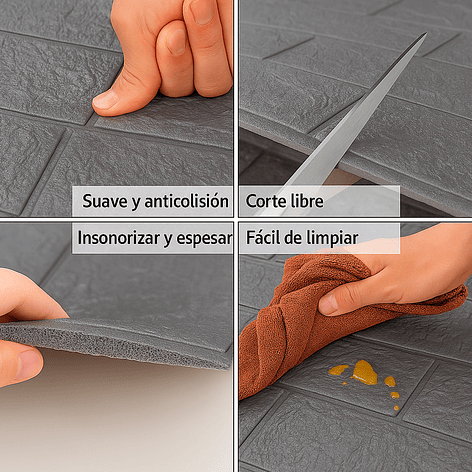 Suave y anticolisión

Corte libre

Insonorizar y espesar

Fácil de limpiar