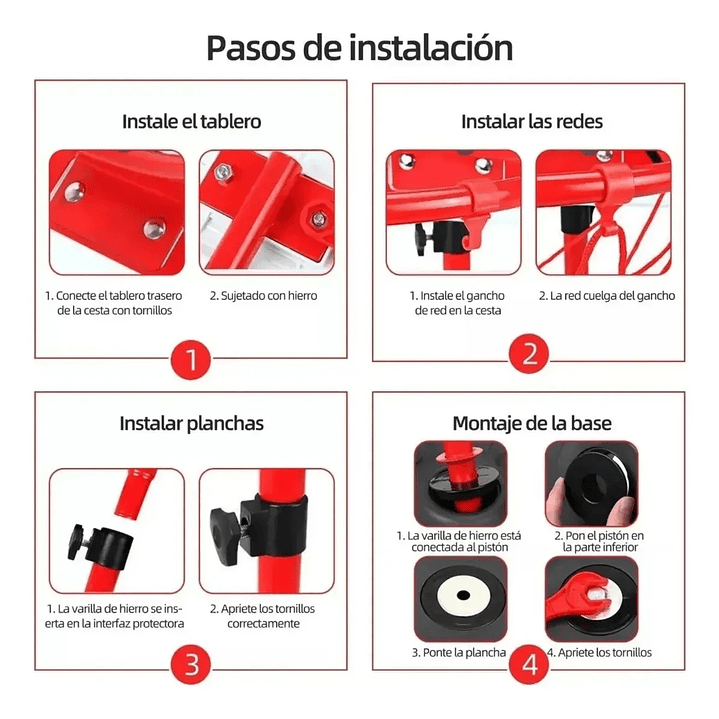 Pasos de instalación

Instale el tablero

1. Conecte el tablero trasero de la cesta con tornillos

2. Sujetado con hierro

1

Instalar las redes

1. Instale el gancho de red en la cesta

2. La red cuelga del gancho

2

Instalar planchas

1. La varilla de hierro se inserta en la interfaz protectora

2. Apriete los tornillos correctamente

3

Montaje de la base

1. La varilla de hierro está conectada al pistón

2. Pon el pistón en la parte inferior

3. Ponte la plancha

4. Apriete los tornillos

4