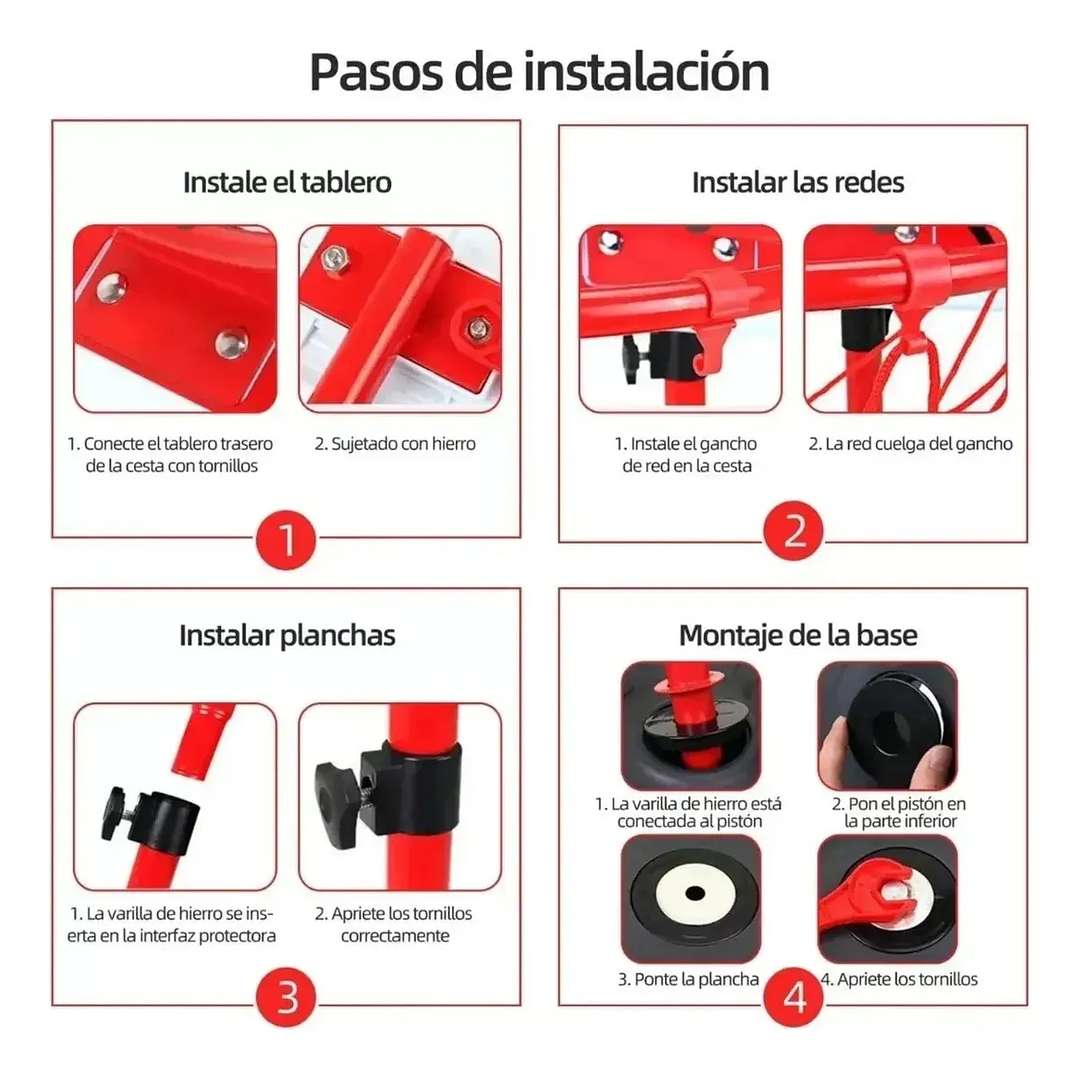 Pasos de instalación

Instale el tablero

1. Conecte el tablero trasero de la cesta con tornillos

2. Sujetado con hierro

1

Instalar las redes

1. Instale el gancho de red en la cesta

2. La red cuelga del gancho

2

Instalar planchas

1. La varilla de hierro se inserta en la interfaz protectora

2. Apriete los tornillos correctamente

3

Montaje de la base

1. La varilla de hierro está conectada al pistón

2. Pon el pistón en la parte inferior

3. Ponte la plancha

4. Apriete los tornillos

4