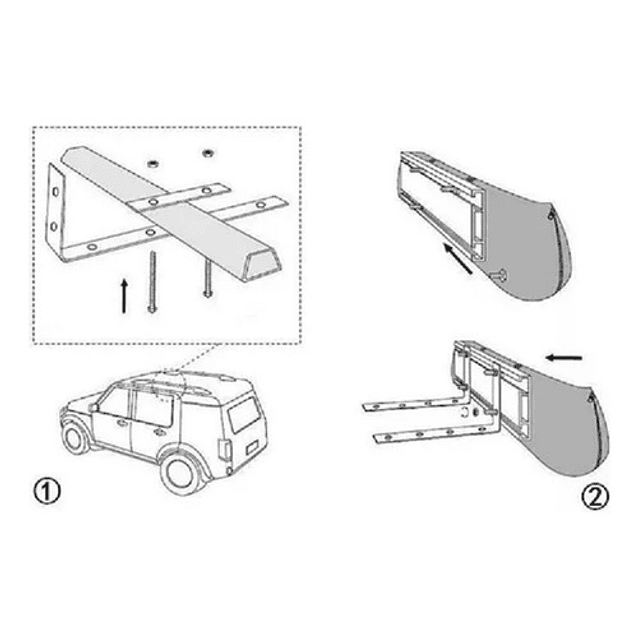 ①

②