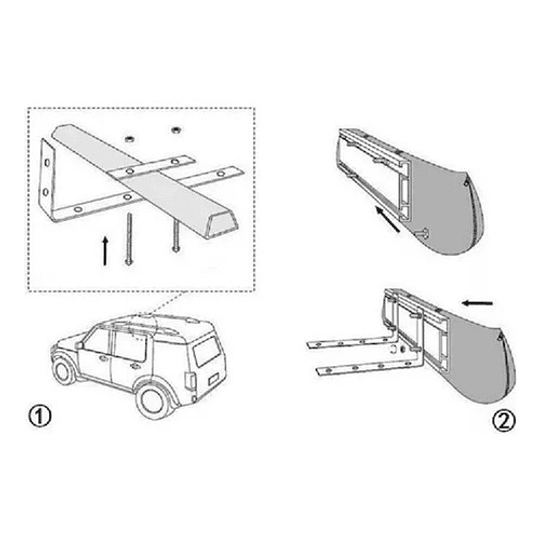 ①

②