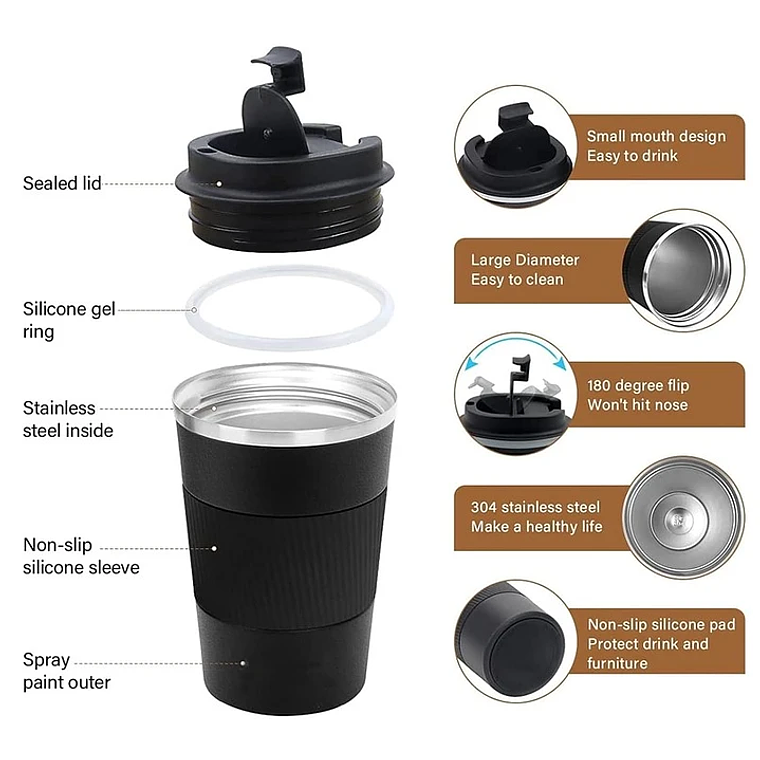 Sealed lid

Silicone gel ring

Stainless steel inside

Non-slip silicone sleeve

Spray paint outer

Small mouth design
Easy to drink

Large Diameter
Easy to clean

180 degree flip
Won't hit nose

304 stainless steel
Make a healthy life

Non-slip silicone pad
Protect drink and furniture