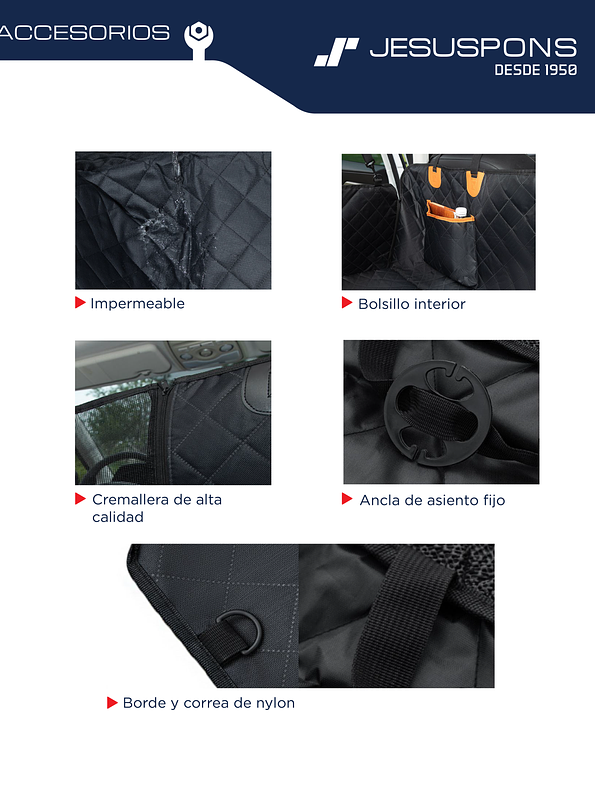 ACCESORIOS

JESUSPONS
DESDE 1950

Impermeable

Bolsillo interior

Cremallera de alta calidad

Ancla de asiento fijo

Borde y correa de nylon