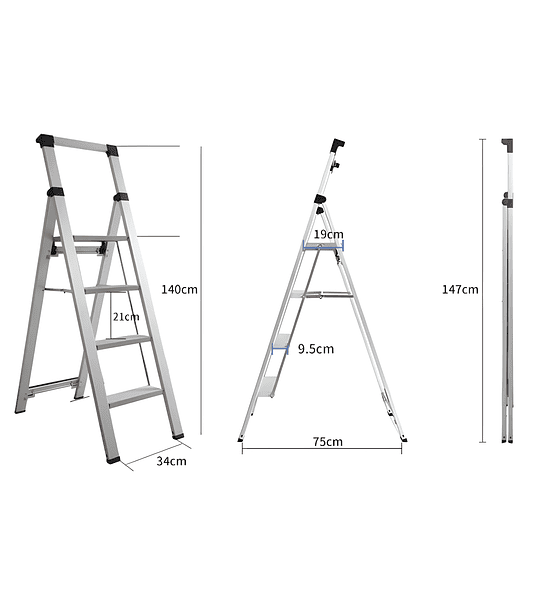 140cm
21cm
34cm
19cm
9.5cm
75cm
147cm