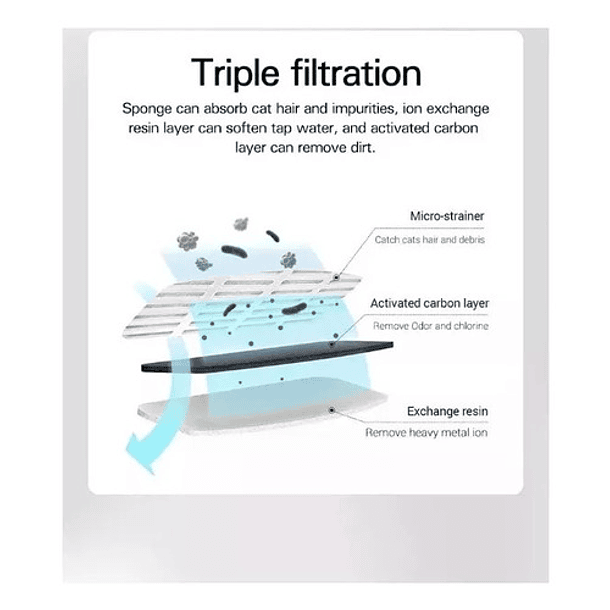 Triple filtration

Sponge can absorb cat hair and impurities, ion exchange resin layer can soften tap water, and activated carbon layer can remove dirt.

Micro-strainer
Catch cats hair and debris

Activated carbon layer
Remove Odor and chlorine

Exchange resin
Remove heavy metal ion