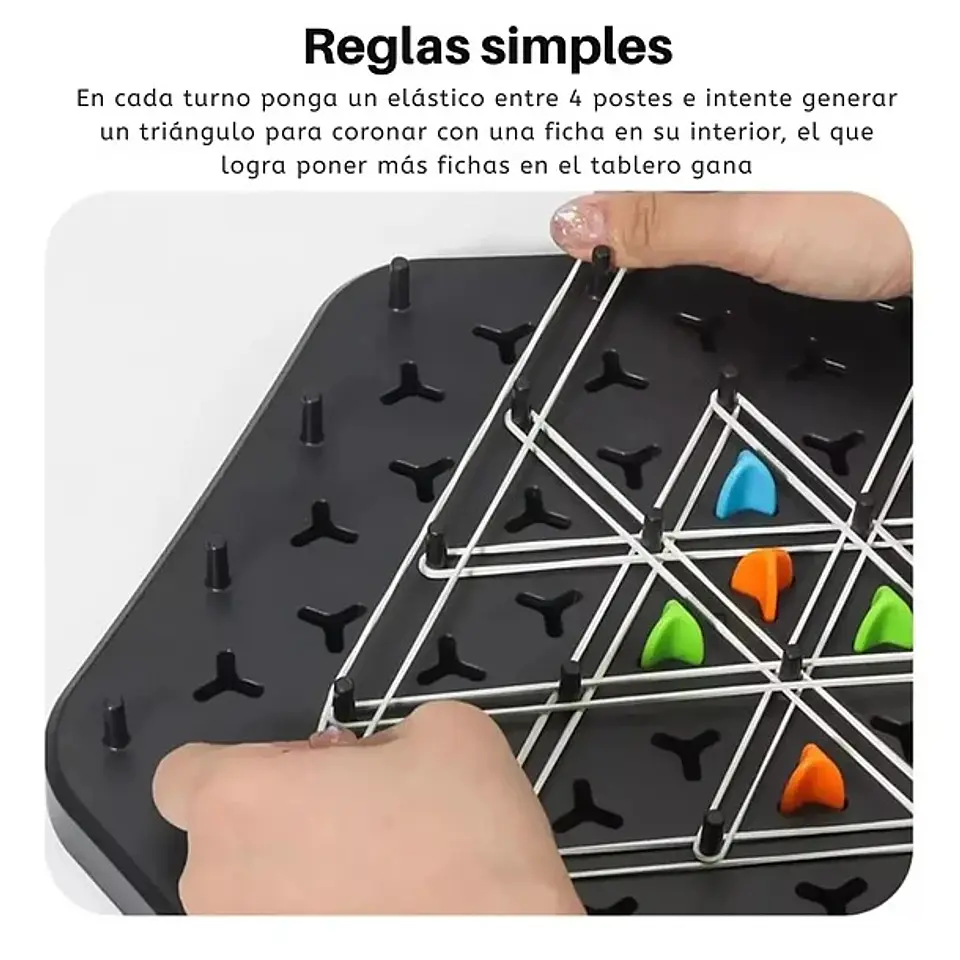 Reglas simples

En cada turno ponga un elástico entre 4 postes e intente generar un triángulo para coronar con una ficha en su interior, el que logra poner más fichas en el tablero gana