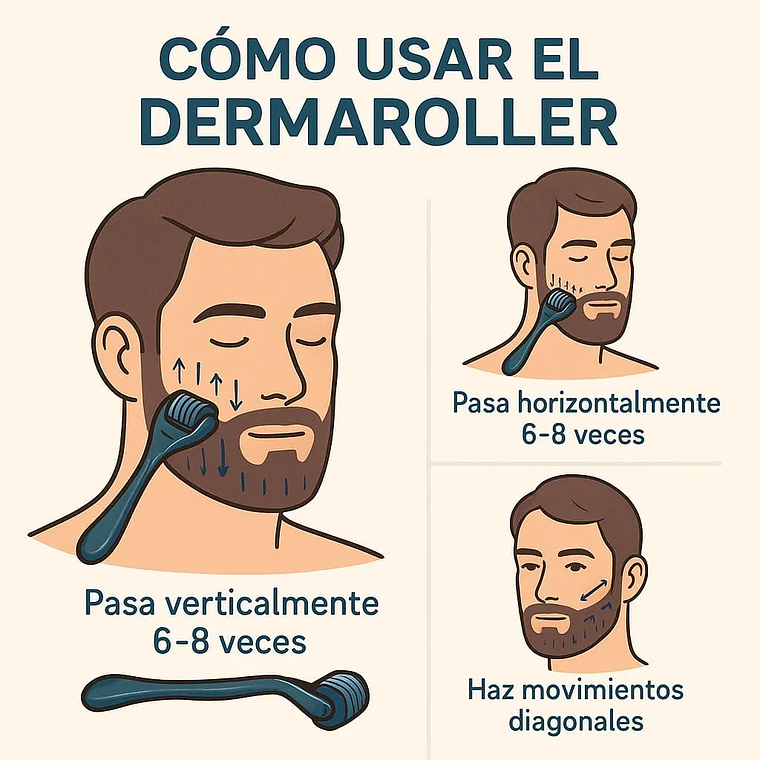 CÓMO USAR EL DERMAROLLER

Pasa verticalmente 6-8 veces

Pasa horizontalmente 6-8 veces

Haz movimientos diagonales