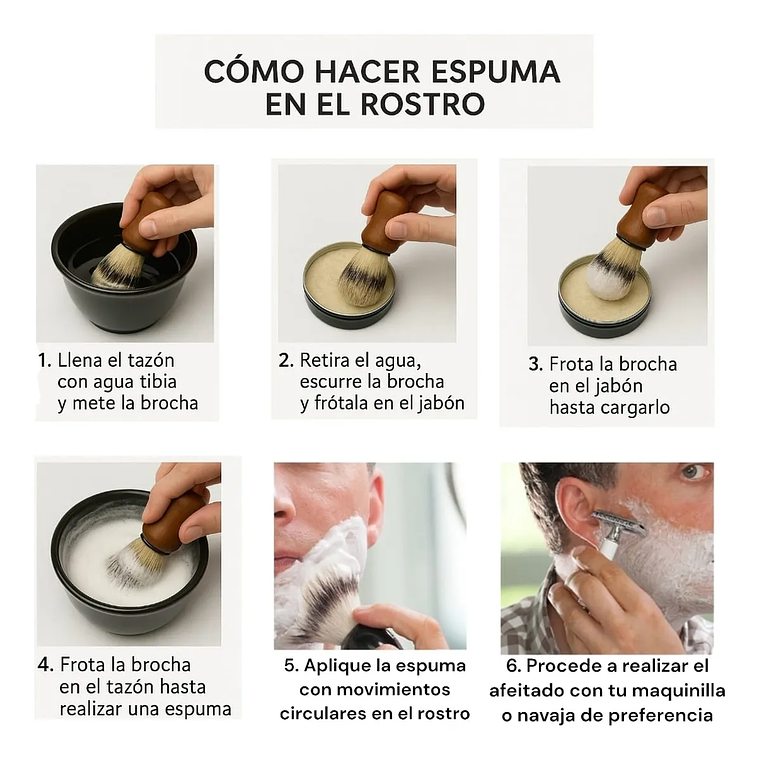 CÓMO HACER ESPUMA EN EL ROSTRO

1. Llena el tazón con agua tibia y mete la brocha

2. Retira el agua, escurre la brocha y frótala en el jabón

3. Frota la brocha en el jabón hasta cargarlo

4. Frota la brocha en el tazón hasta realizar una espuma

5. Aplique la espuma con movimientos circulares en el rostro

6. Procede a realizar el afeitado con tu maquinilla o navaja de preferencia