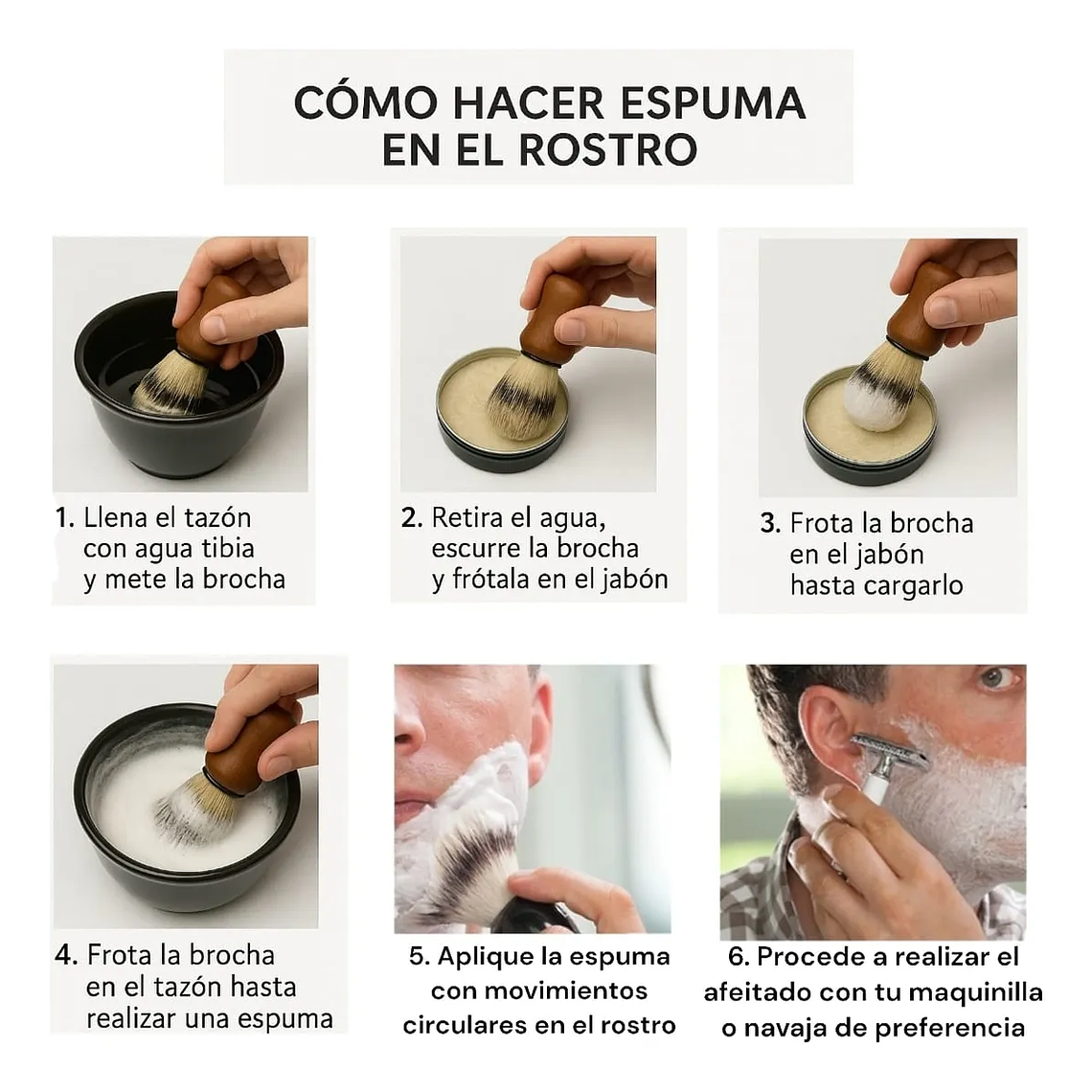 CÓMO HACER ESPUMA EN EL ROSTRO

1. Llena el tazón con agua tibia y mete la brocha

2. Retira el agua, escurre la brocha y frótala en el jabón

3. Frota la brocha en el jabón hasta cargarlo

4. Frota la brocha en el tazón hasta realizar una espuma

5. Aplique la espuma con movimientos circulares en el rostro

6. Procede a realizar el afeitado con tu maquinilla o navaja de preferencia