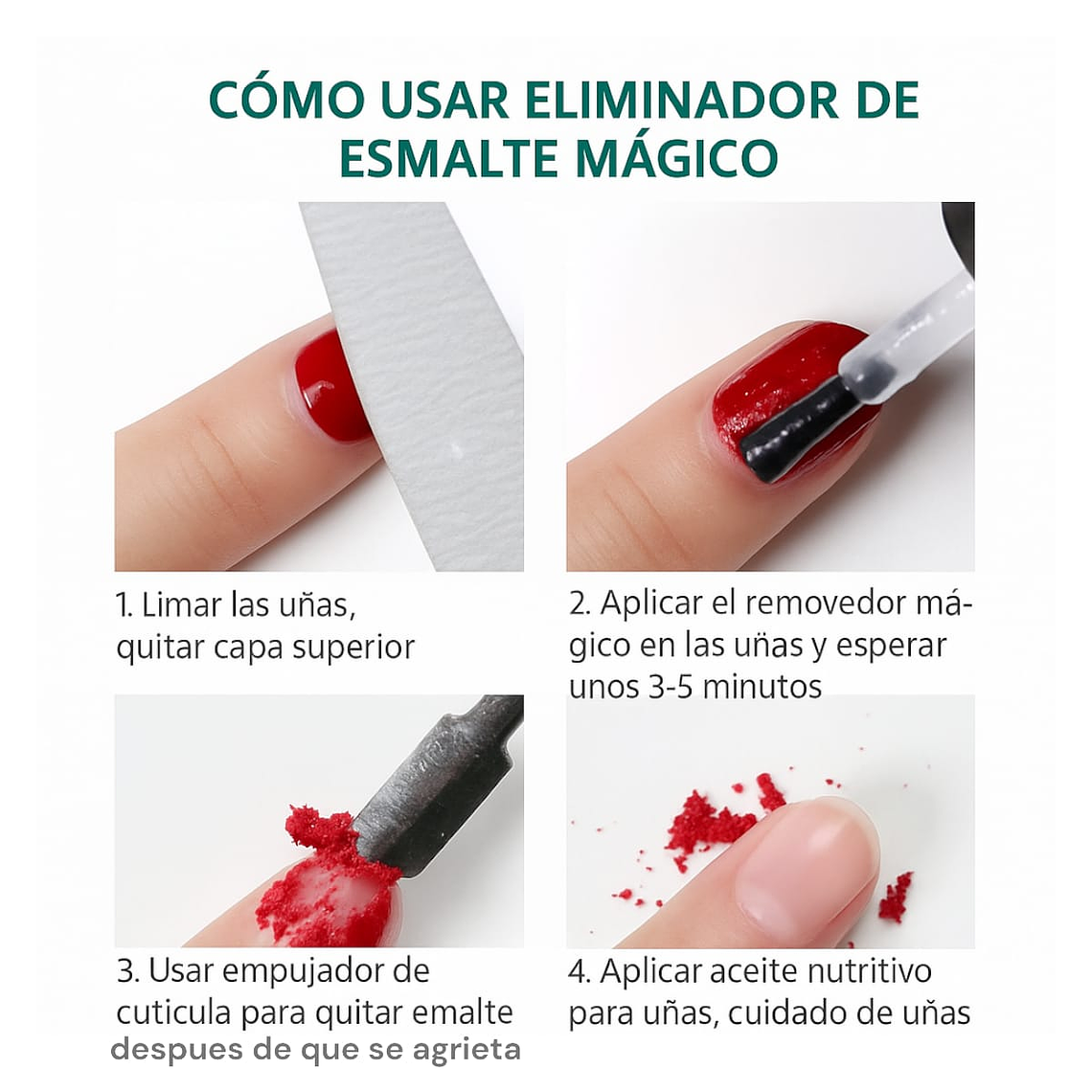 CÓMO USAR ELIMINADOR DE ESMALTE MÁGICO

1. Limar las uñas, quitar capa superior

2. Aplicar el removedor mágico en las uñas y esperar unos 3-5 minutos

3. Usar empujador de cuticula para quitar emalte despues de que se agrieta

4. Aplicar aceite nutritivo para uñas, cuidado de uñas