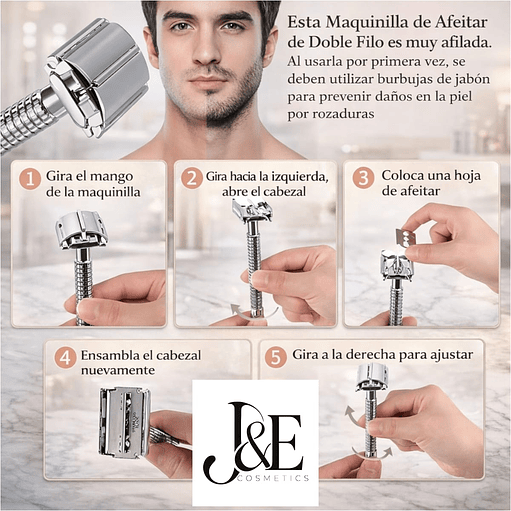 Esta Maquinilla de Afeitar de Doble Filo es muy afilada.
Al usarla por primera vez, se deben utilizar burbujas de jabón para prevenir daños en la piel por rozaduras

1 Gira el mango de la maquinilla

2 Gira hacia la izquierda, abre el cabezal

3 Coloca una hoja de afeitar

4 Ensambla el cabezal nuevamente

5 Gira a la derecha para ajustar

J&E
COSMETICS