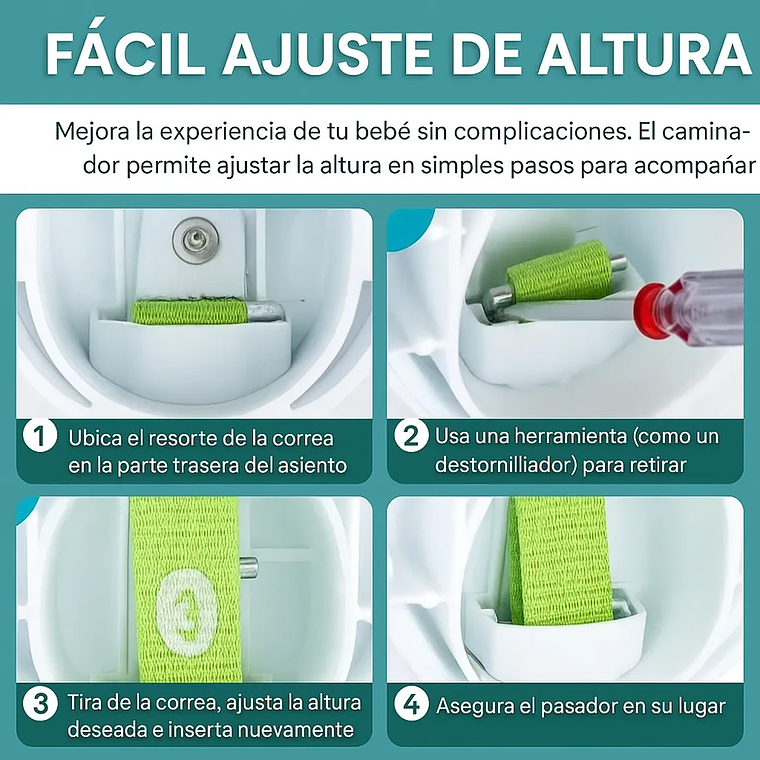 FÁCIL AJUSTE DE ALTURA

Mejora la experiencia de tu bebé sin complicaciones. El caminador permite ajustar la altura en simples pasos para acompañar

1 Ubica el resorte de la correa en la parte trasera del asiento

2 Usa una herramienta (como un destornilliador) para retirar

3

3 Tira de la correa, ajusta la altura deseada e inserta nuevamente

4 Asegura el pasador en su lugar