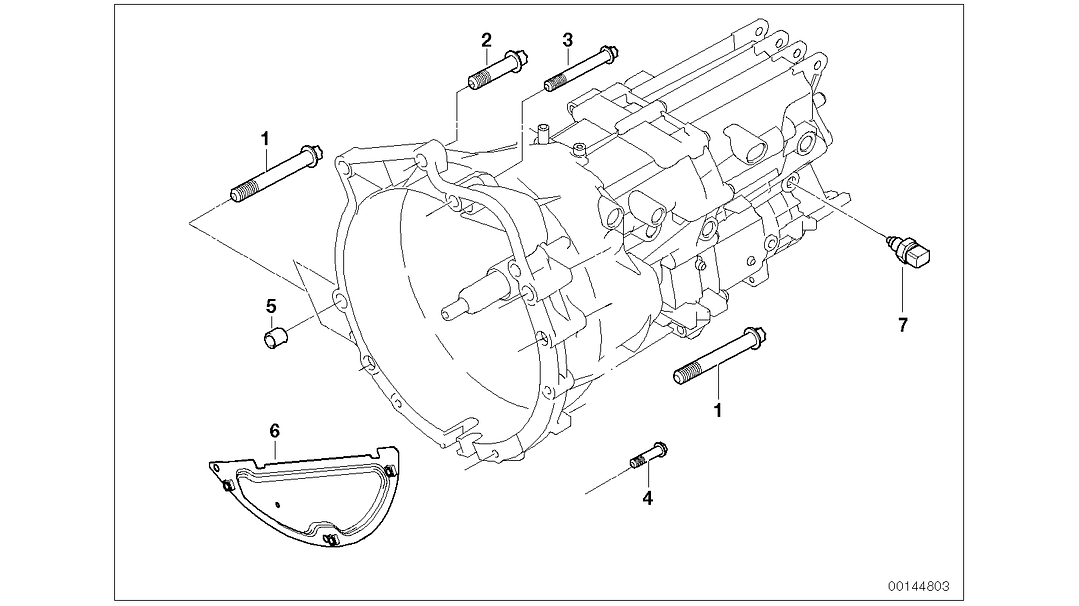 2
3
1
5
7
1
6
4
00144803