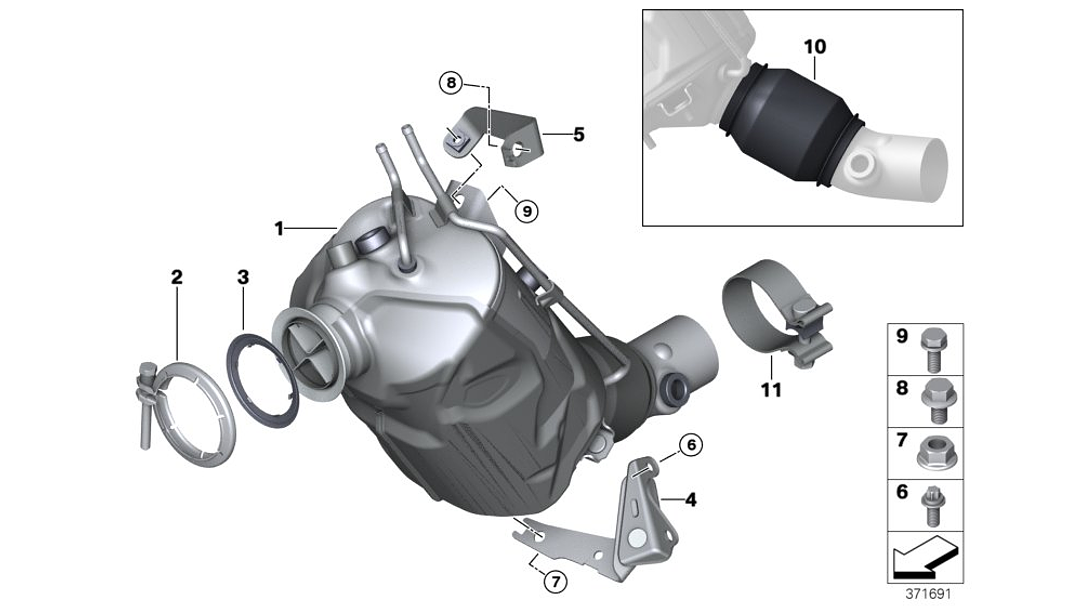 10
8
5
9
1
2
3
11
6
4
7
9
8
7
6
371691