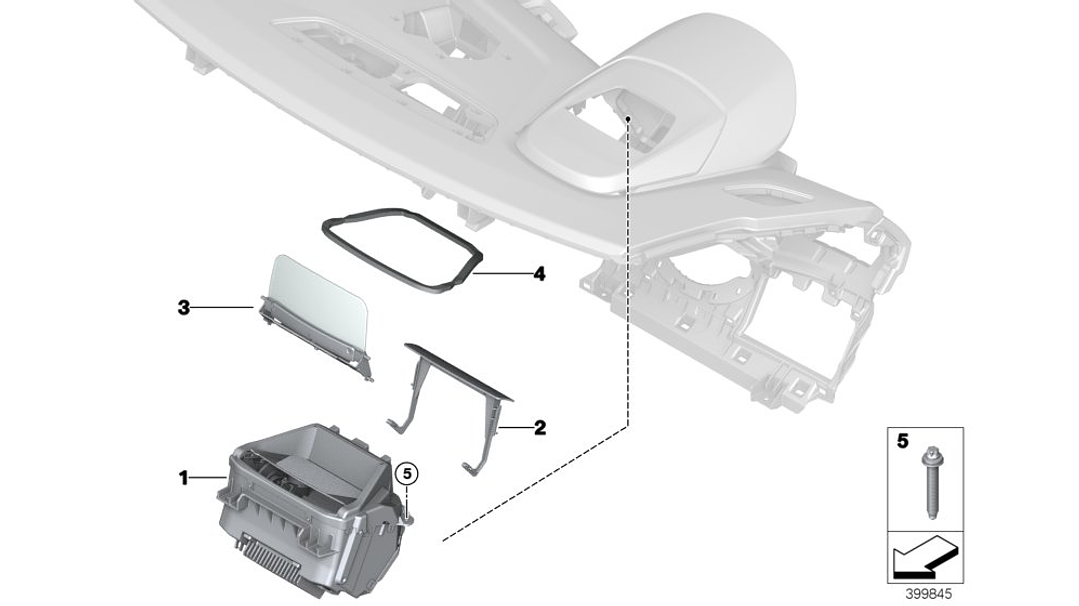 4
3
2
1
5
5
399845