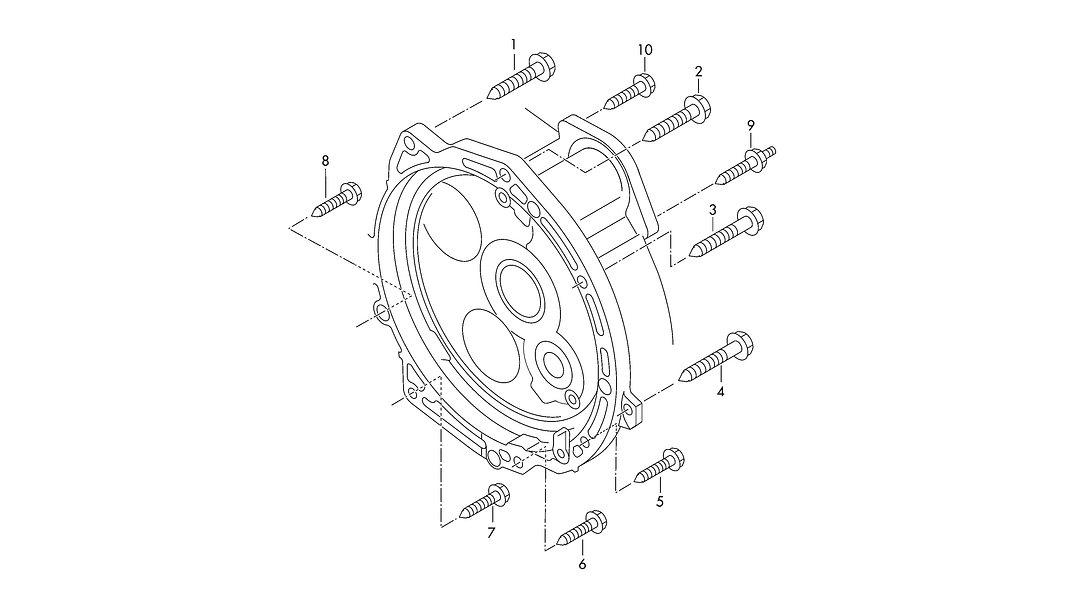 1
10
2
9
8
3
4
5
7
6