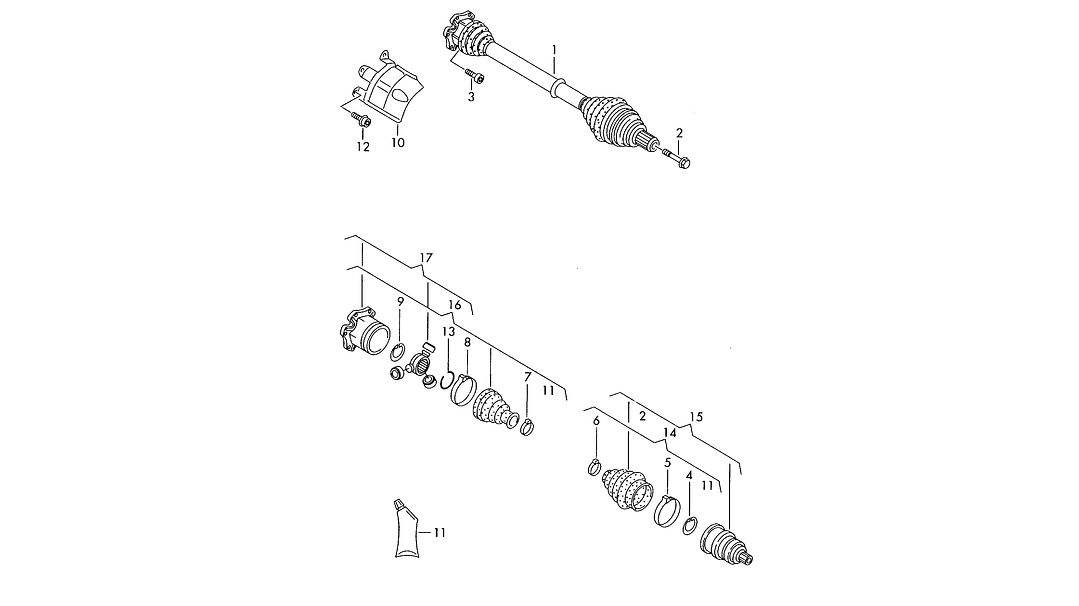 1
3
2
12
10
17
16
9
13
8
7
11
2
15
14
6
5
4
11
11