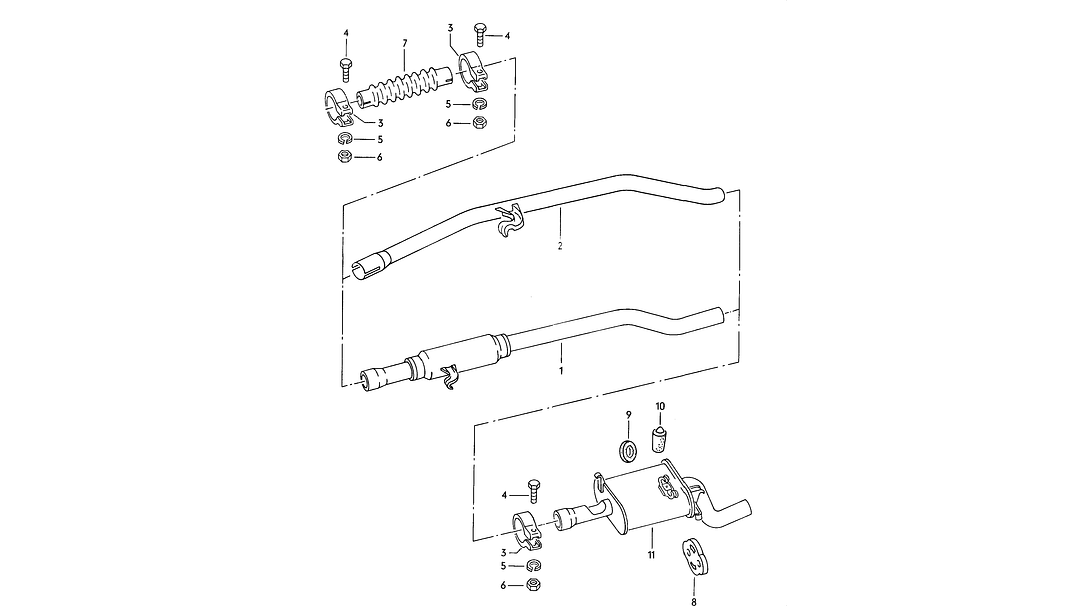 4
7
3
4
3
5
6
5
6
2
1
9
10
4
3
5
6
11
8