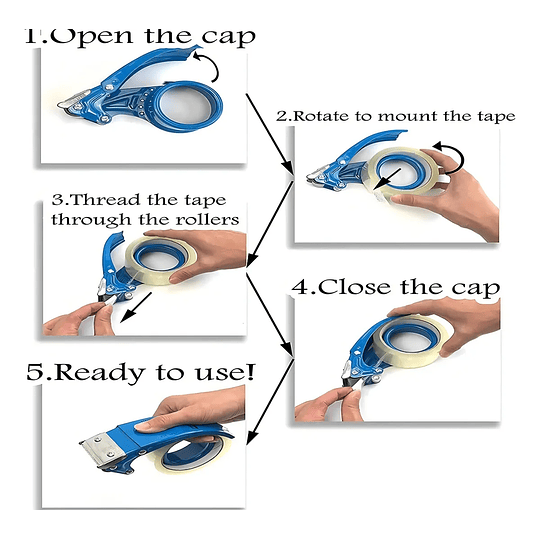 1.Open the cap

2.Rotate to mount the tape

3.Thread the tape through the rollers

4.Close the cap

5.Ready to use!