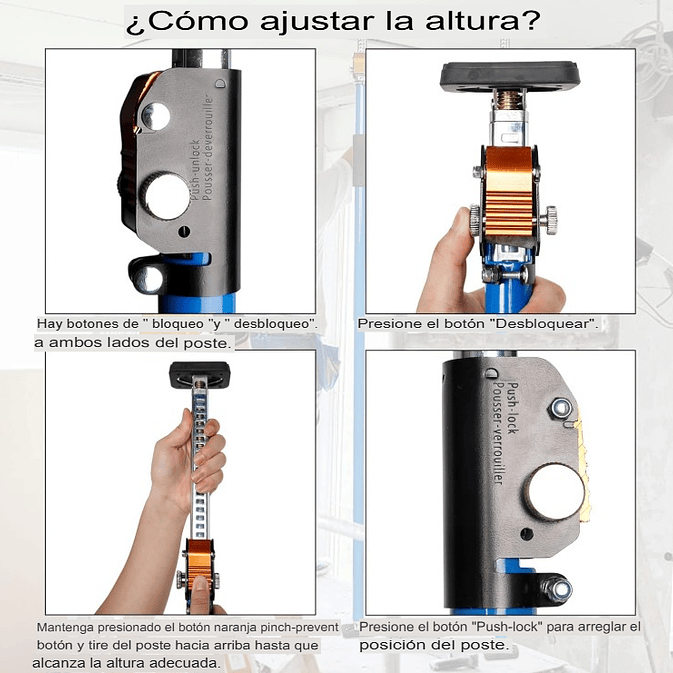 ¿Cómo ajustar la altura?

Push-unlock
Pousser-deverrouille

Hay botones de " bloqueo "y " desbloqueo".
a ambos lados del poste.

Presione el botón "Desbloquear".

Push-lock
Pousser-verrouiller

Mantenga presionado el botón naranja pinch-prevent botón y tire del poste hacia arriba hasta que alcanza la altura adecuada.

Presione el botón "Push-lock" para arreglar el posición del poste.