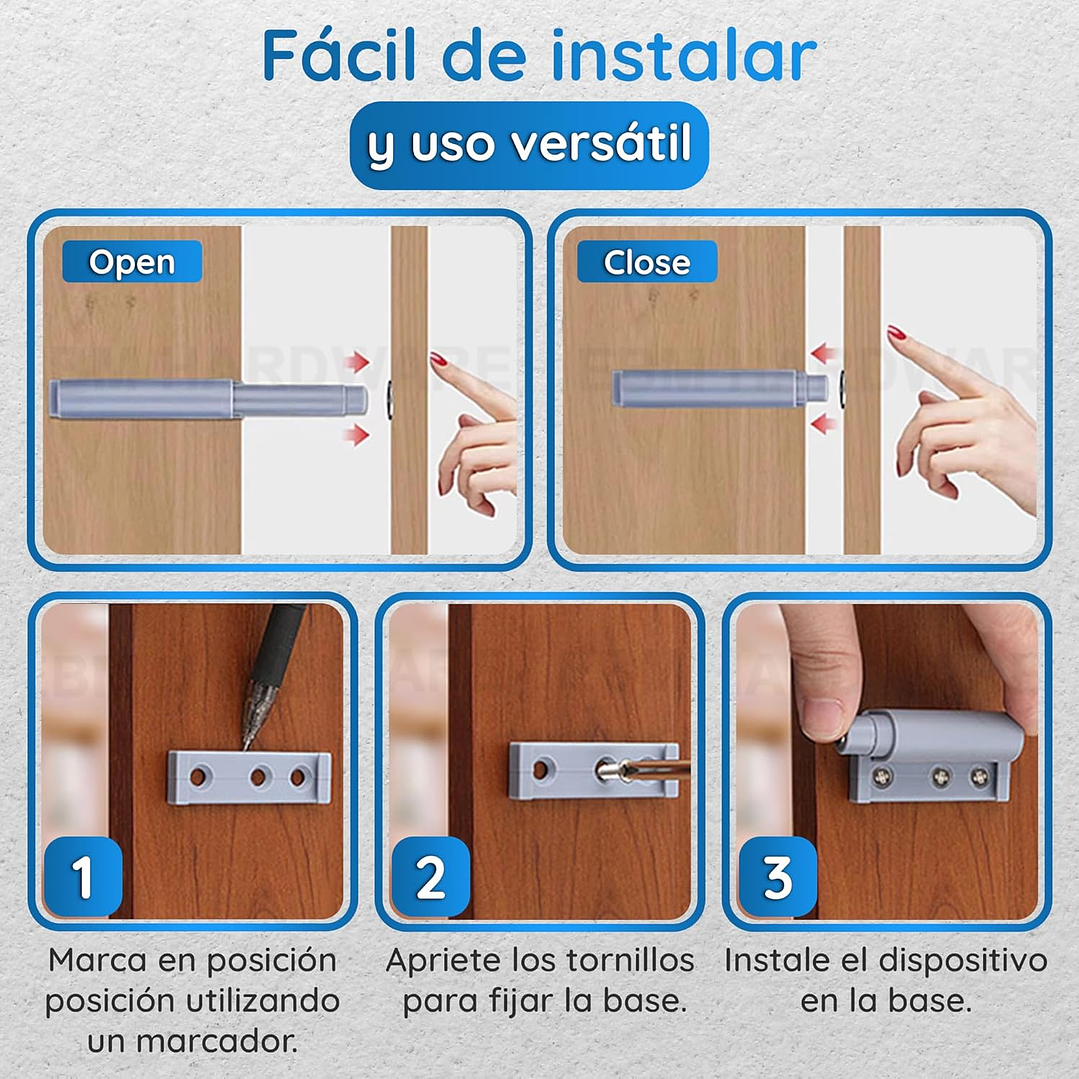 Fácil de instalar

y uso versátil

Open

Close

1

Marca en posición posición utilizando un marcador.

2

Apriete los tornillos para fijar la base.

3

Instale el dispositivo en la base.