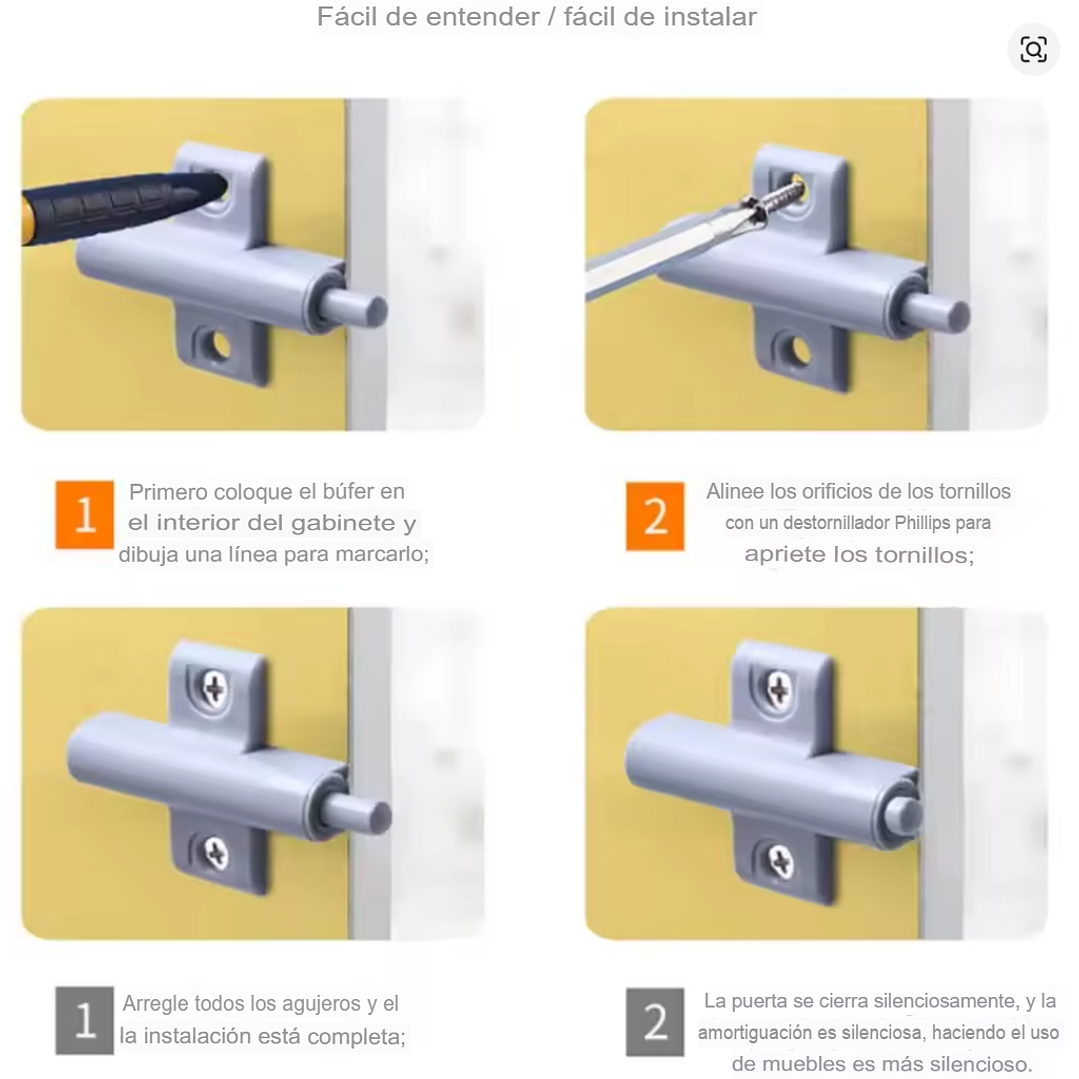 Fácil de entender / fácil de instalar

1 Primero coloque el búfer en el interior del gabinete y dibuja una línea para marcarlo;

2 Alinee los orificios de los tornillos con un destornillador Phillips para apriete los tornillos;

1 Arregle todos los agujeros y el la instalación está completa;

2 La puerta se cierra silenciosamente, y la amortiguación es silenciosa, haciendo el uso de muebles es más silencioso.