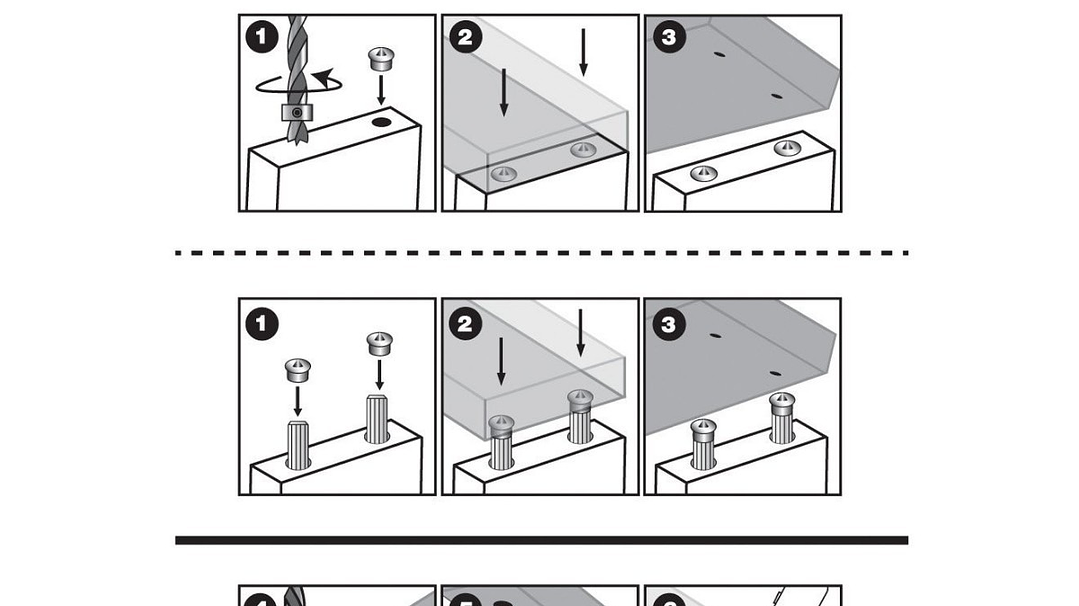 1
2
3
1
2
3