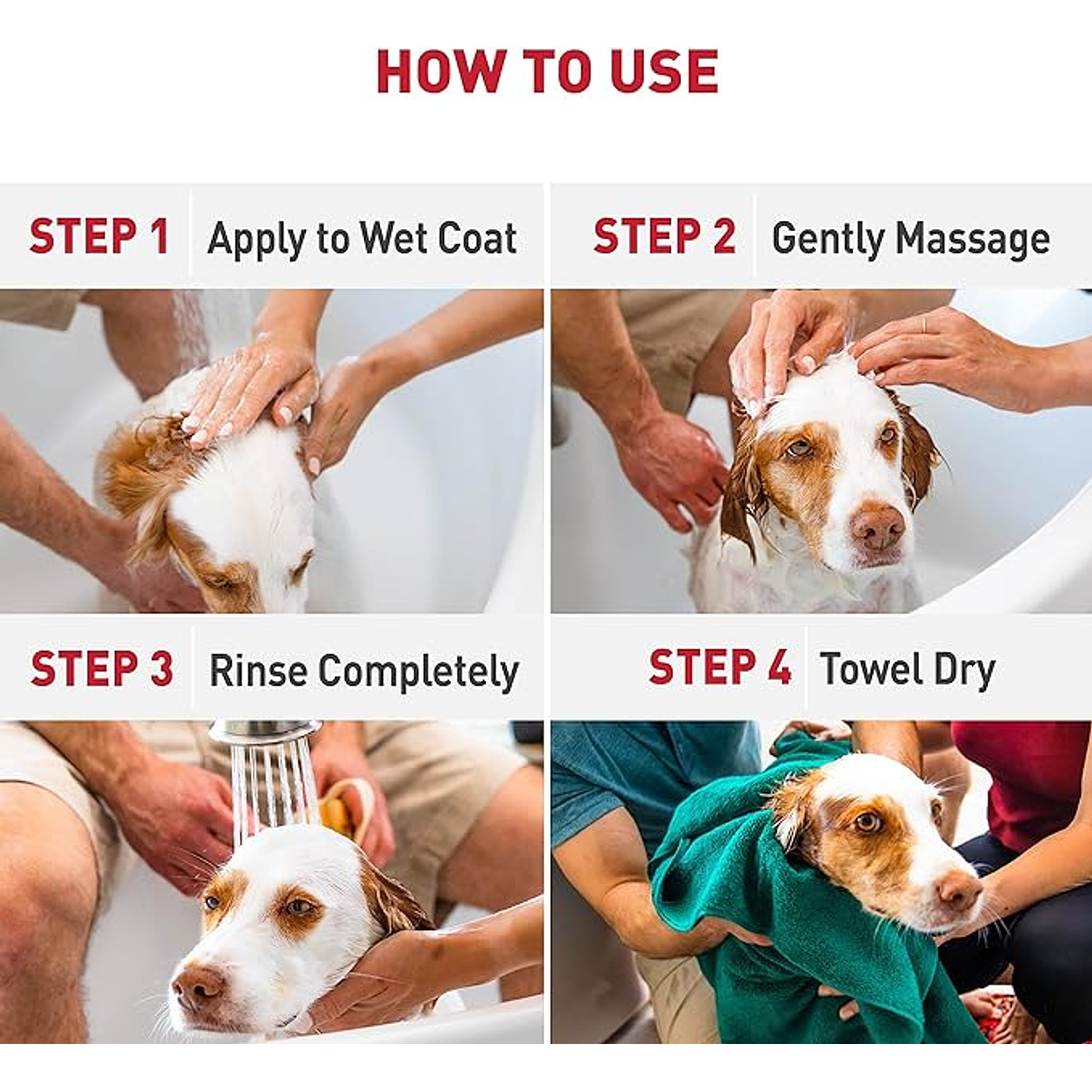 HOW TO USE

STEP 1 Apply to Wet Coat

STEP 2 Gently Massage

STEP 3 Rinse Completely

STEP 4 Towel Dry