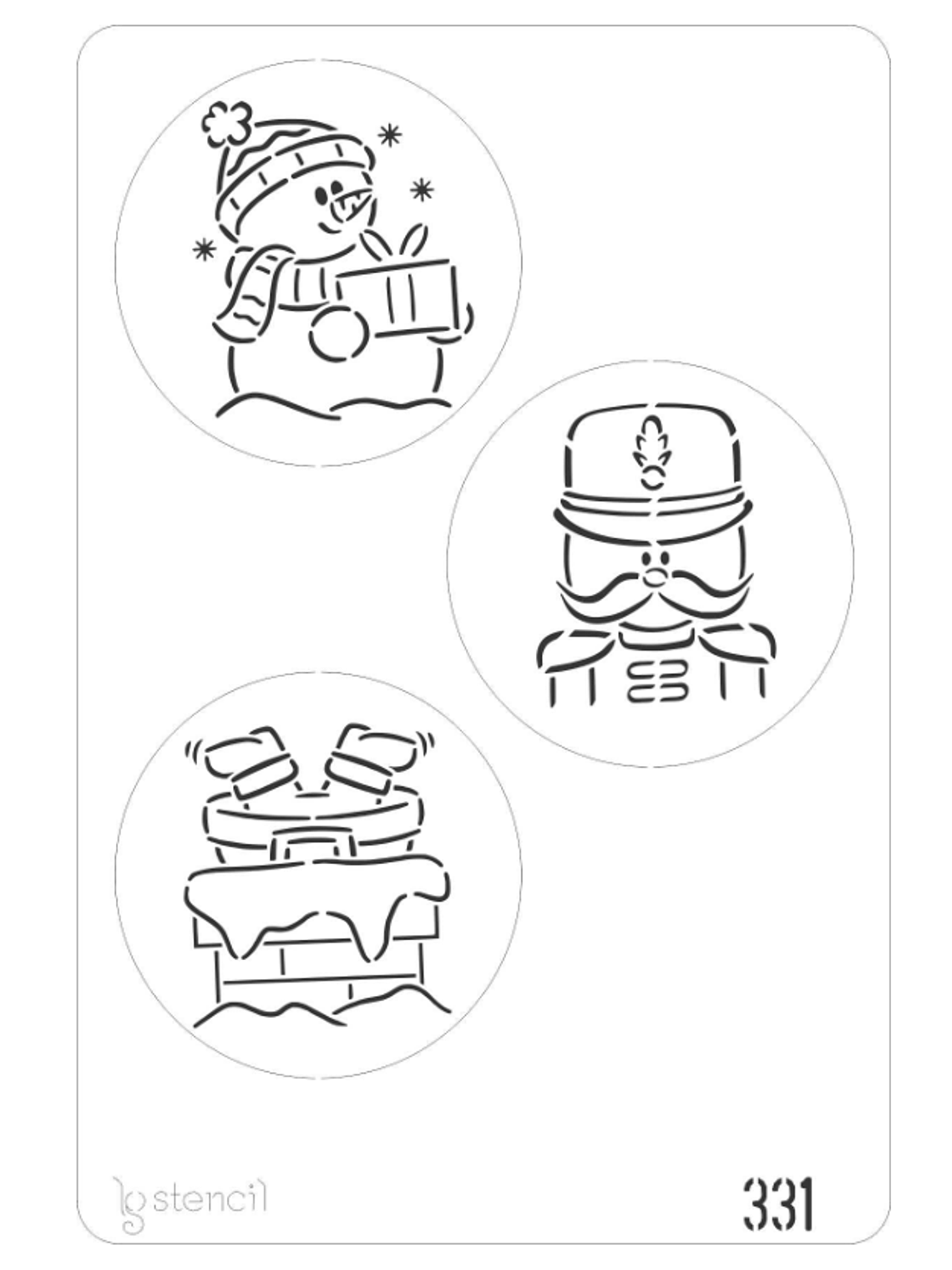 lg stencil

331