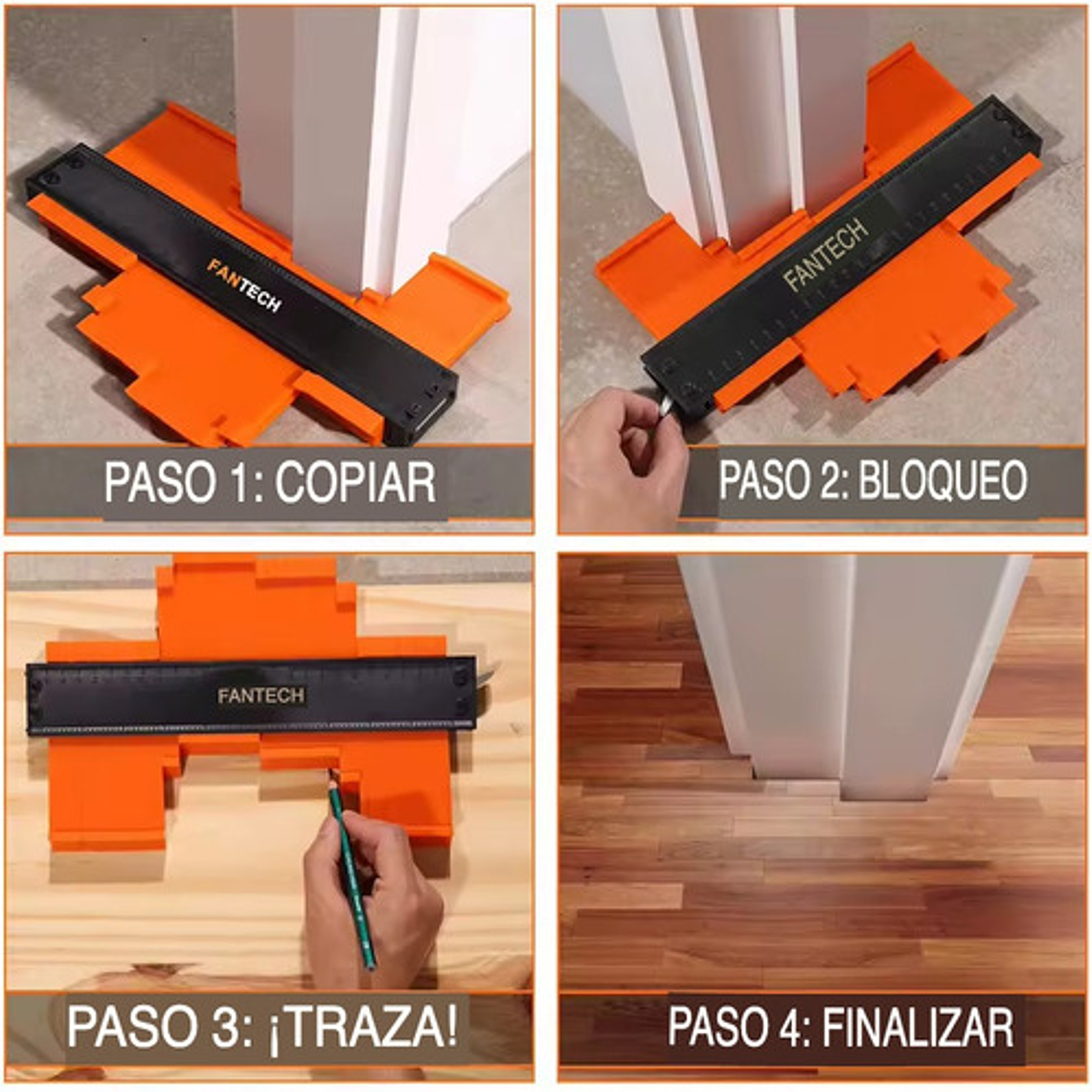 FANTECH

PASO 1: COPIAR

FANTECH

PASO 2: BLOQUEO

FANTECH

PASO 3: ¡TRAZA!

PASO 4: FINALIZAR