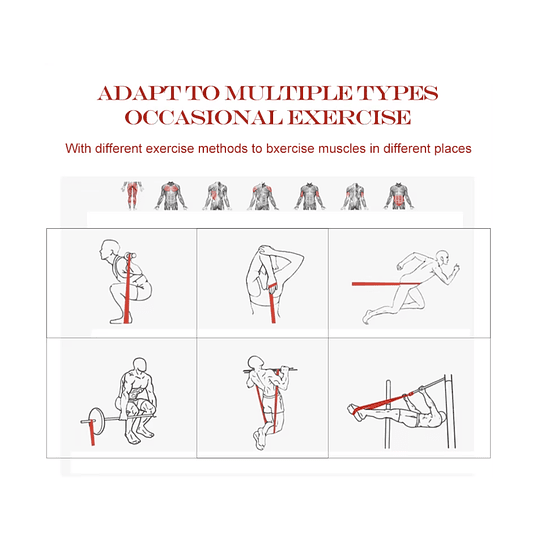 ADAPT TO MULTIPLE TYPES OCCASIONAL EXERCISE

With different exercise methods to bxercise muscles in different places