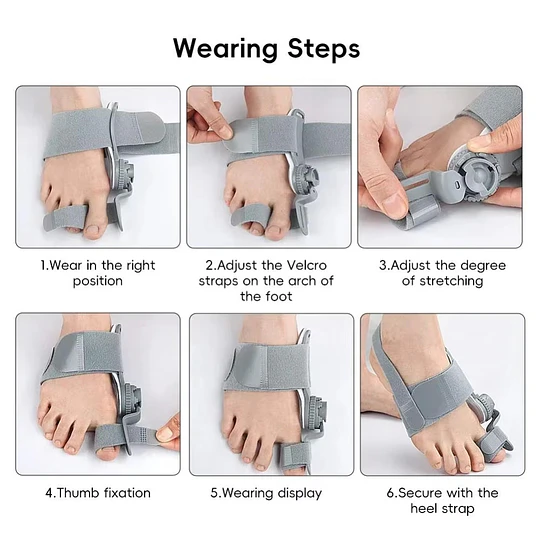 Wearing Steps

1.Wear in the right position

2.Adjust the Velcro straps on the arch of the foot

3.Adjust the degree of stretching

4.Thumb fixation

5.Wearing display

6.Secure with the heel strap