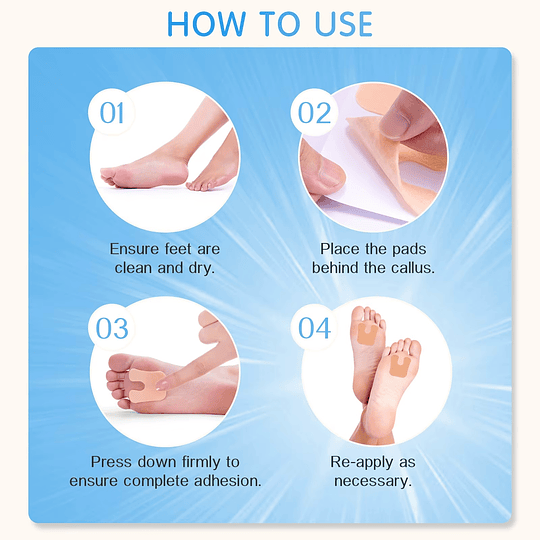 HOW TO USE

01

Ensure feet are clean and dry.

02

Place the pads behind the callus.

03

Press down firmly to ensure complete adhesion.

04

Re-apply as necessary.