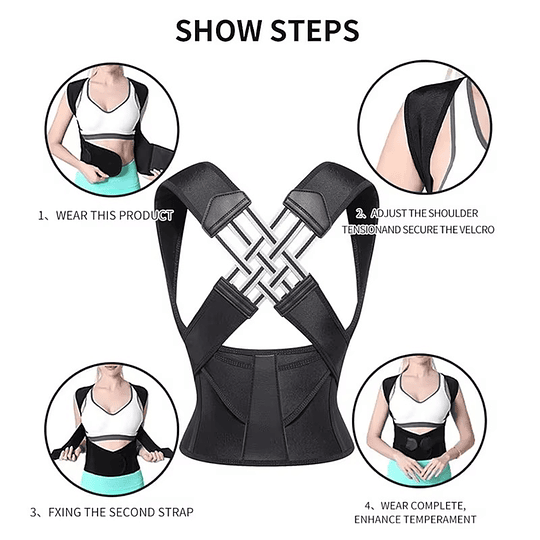 SHOW STEPS

1、WEAR THIS PRODUCT

2、ADJUST THE SHOULDER TENSIONAND SECURE THE VELCRO

3、FXING THE SECOND STRAP

4、WEAR COMPLETE, ENHANCE TEMPERAMENT