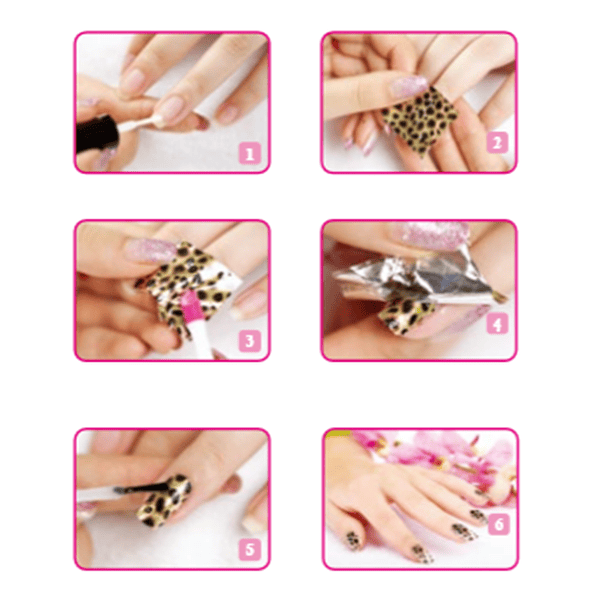 1

2

3

4

5

6