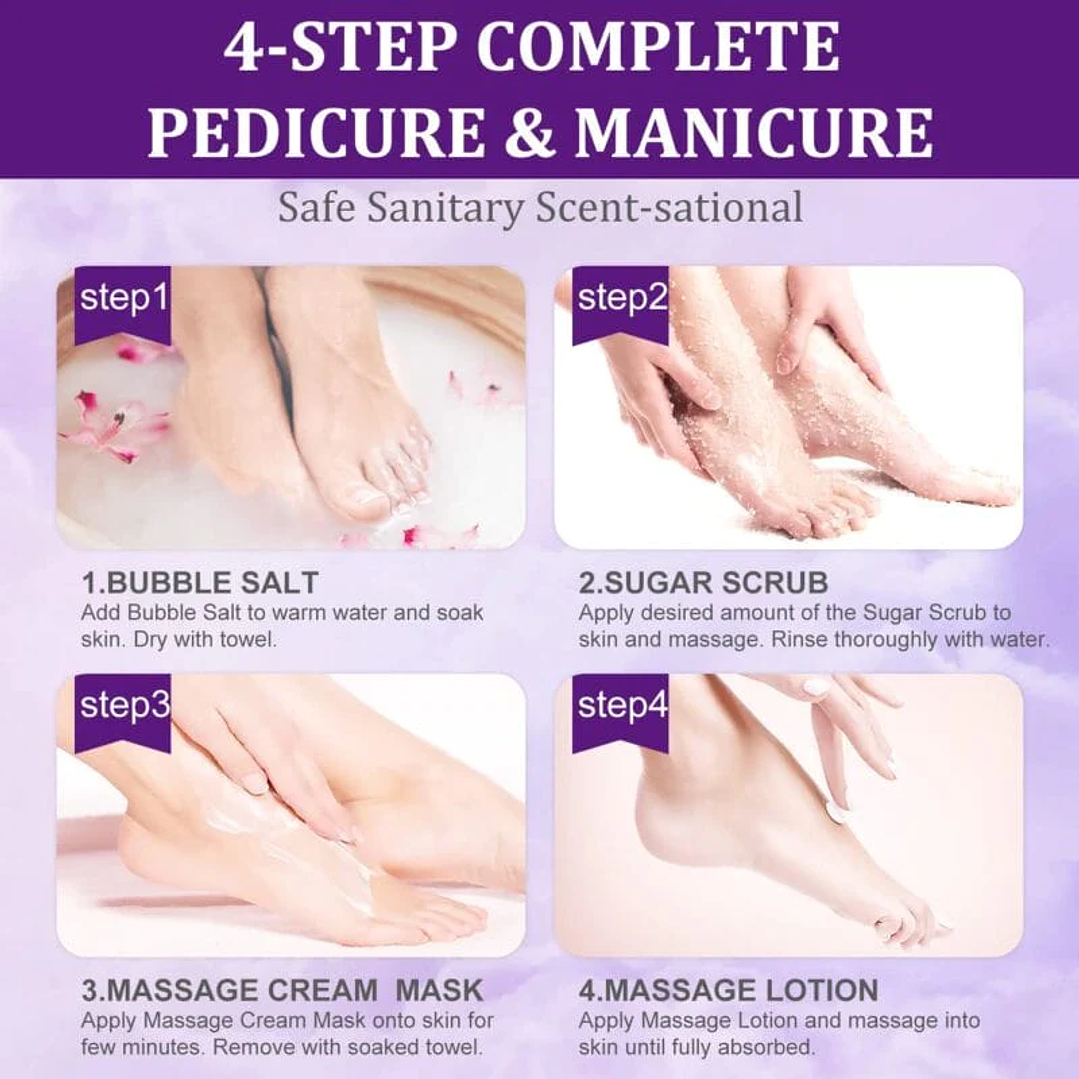 4-STEP COMPLETE PEDICURE & MANICURE

Safe Sanitary Scent-sational

step1

1.BUBBLE SALT
Add Bubble Salt to warm water and soak skin. Dry with towel.

step2

2.SUGAR SCRUB
Apply desired amount of the Sugar Scrub to skin and massage. Rinse thoroughly with water.

step3

3.MASSAGE CREAM MASK
Apply Massage Cream Mask onto skin for few minutes. Remove with soaked towel.

step4

4.MASSAGE LOTION
Apply Massage Lotion and massage into skin until fully absorbed.