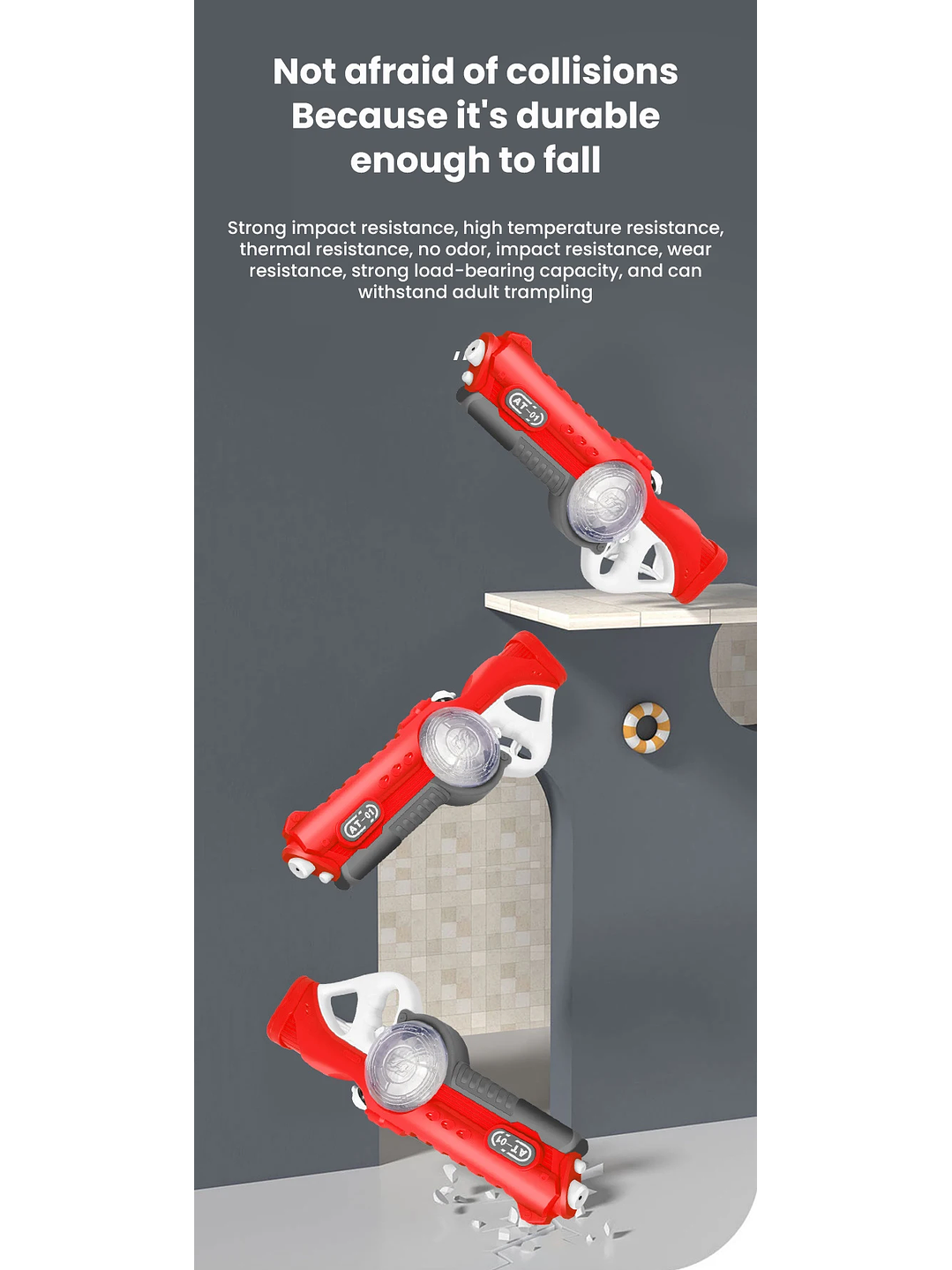 Not afraid of collisions Because it's durable enough to fall

Strong impact resistance, high temperature resistance, thermal resistance, no odor, impact resistance, wear resistance, strong load-bearing capacity, and can withstand adult trampling

AT-01

AT-01

AT-01