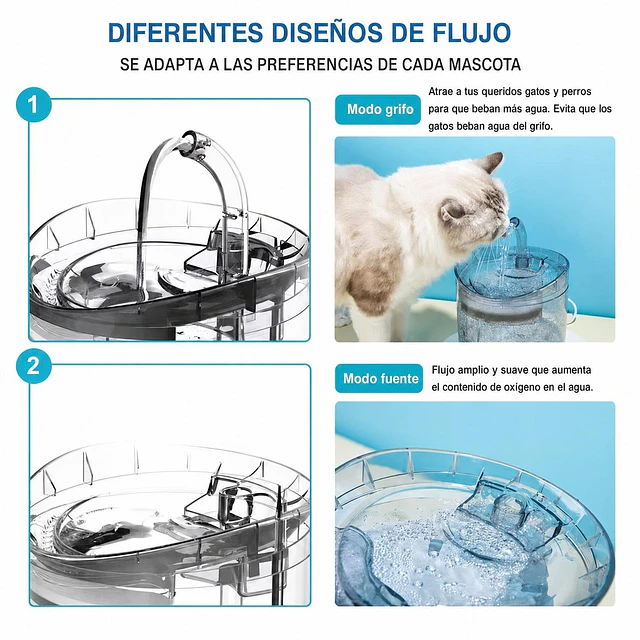 DIFERENTES DISEÑOS DE FLUJO

SE ADAPTA A LAS PREFERENCIAS DE CADA MASCOTA

1

Modo grifo

Atrae a tus queridos gatos y perros para que beban más agua. Evita que los gatos beban agua del grifo.

2

Modo fuente

Flujo amplio y suave que aumenta el contenido de oxígeno en el agua.