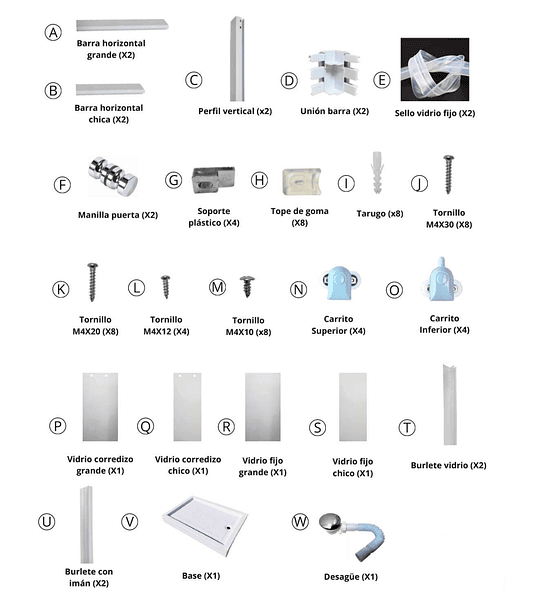 A
Barra horizontal grande (X2)

B
Barra horizontal chica (X2)

C
Perfil vertical (x2)

D
Unión barra (X2)

E
Sello vidrio fijo (X2)

F
Manilla puerta (X2)

G
Soporte plástico (X4)

H
Tope de goma (X8)

I
Tarugo (x8)

J
Tornillo M4X30 (X8)

K
Tornillo M4X20 (X8)

L
Tornillo M4X12 (X4)

M
Tornillo M4X10 (x8)

N
Carrito Superior (X4)

O
Carrito Inferior (X4)

P
Vidrio corredizo grande (X1)

Q
Vidrio corredizo chico (X1)

R
Vidrio fijo grande (X1)

S
Vidrio fijo chico (X1)

T
Burlete vidrio (X2)

U
Burlete con imán (X2)

V
Base (X1)

W
Desagüe (X1)