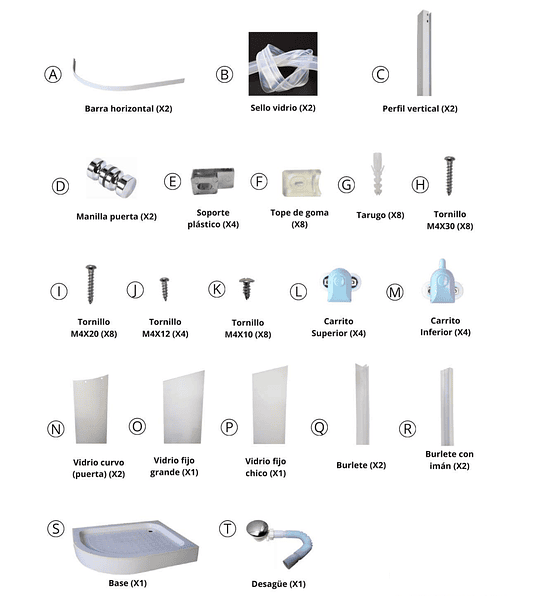 A
Barra horizontal (X2)

B
Sello vidrio (X2)

C
Perfil vertical (X2)

D
Manilla puerta (X2)

E
Soporte plástico (X4)

F
Tope de goma (X8)

G
Tarugo (X8)

H
Tornillo M4X30 (X8)

I
Tornillo M4X20 (X8)

J
Tornillo M4X12 (X4)

K
Tornillo M4X10 (X8)

L
Carrito Superior (X4)

M
Carrito Inferior (X4)

N
Vidrio curvo (puerta) (X2)

O
Vidrio fijo grande (X1)

P
Vidrio fijo chico (X1)

Q
Burlete (X2)

R
Burlete con imán (X2)

S
Base (X1)

T
Desagüe (X1)