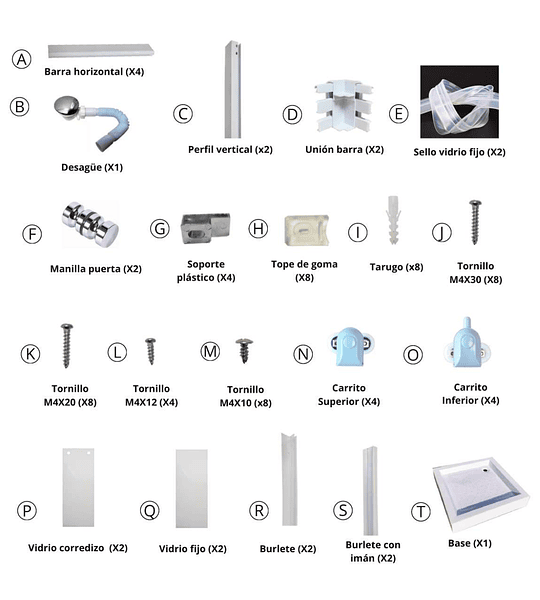 A
Barra horizontal (X4)

B
Desagüe (X1)

C
Perfil vertical (x2)

D
Unión barra (X2)

E
Sello vidrio fijo (X2)

F
Manilla puerta (X2)

G
Soporte plástico (X4)

H
Tope de goma (X8)

I
Tarugo (x8)

J
Tornillo M4X30 (X8)

K
Tornillo M4X20 (X8)

L
Tornillo M4X12 (X4)

M
Tornillo M4X10 (x8)

N
Carrito Superior (X4)

O
Carrito Inferior (X4)

P
Vidrio corredizo (X2)

Q
Vidrio fijo (X2)

R
Burlete (X2)

S
Burlete con imán (X2)

T
Base (X1)