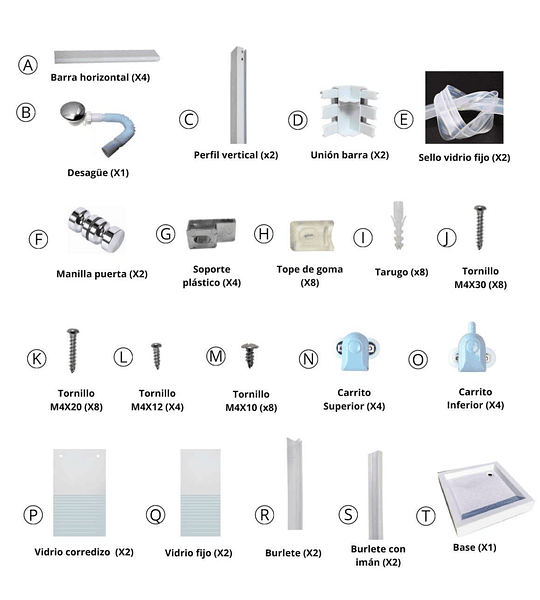 A
Barra horizontal (X4)

B
Desagüe (X1)

C
Perfil vertical (x2)

D
Unión barra (X2)

E
Sello vidrio fijo (X2)

F
Manilla puerta (X2)

G
Soporte plástico (X4)

H
Tope de goma (X8)

I
Tarugo (x8)

J
Tornillo M4X30 (X8)

K
Tornillo M4X20 (X8)

L
Tornillo M4X12 (X4)

M
Tornillo M4X10 (x8)

N
Carrito Superior (X4)

O
Carrito Inferior (X4)

P
Vidrio corredizo (X2)

Q
Vidrio fijo (X2)

R
Burlete (X2)

S
Burlete con imán (X2)

T
Base (X1)