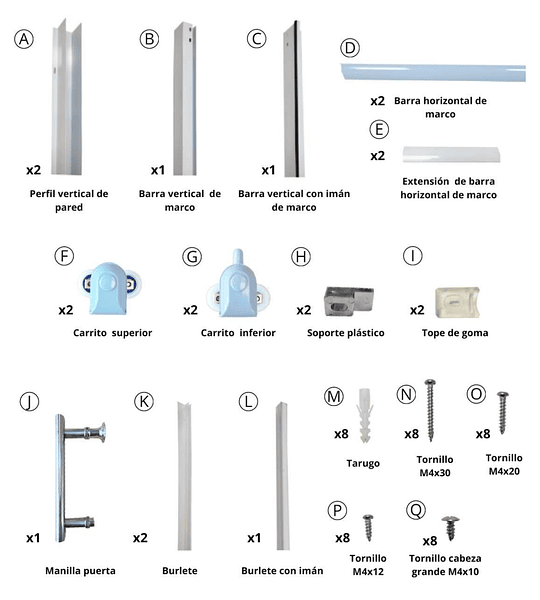 A
x2
Perfil vertical de pared

B
x1
Barra vertical de marco

C
x1
Barra vertical con imán de marco

D
x2 Barra horizontal de marco

E
x2
Extensión de barra horizontal de marco

F
x2
Carrito superior

G
x2
Carrito inferior

H
x2
Soporte plástico

I
x2
Tope de goma

J
x1
Manilla puerta

K
x2
Burlete

L
x1
Burlete con imán

M
x8
Tarugo

N
x8
Tornillo M4x30

O
x8
Tornillo M4x20

P
x8
Tornillo M4x12

Q
x8
Tornillo cabeza grande M4x10