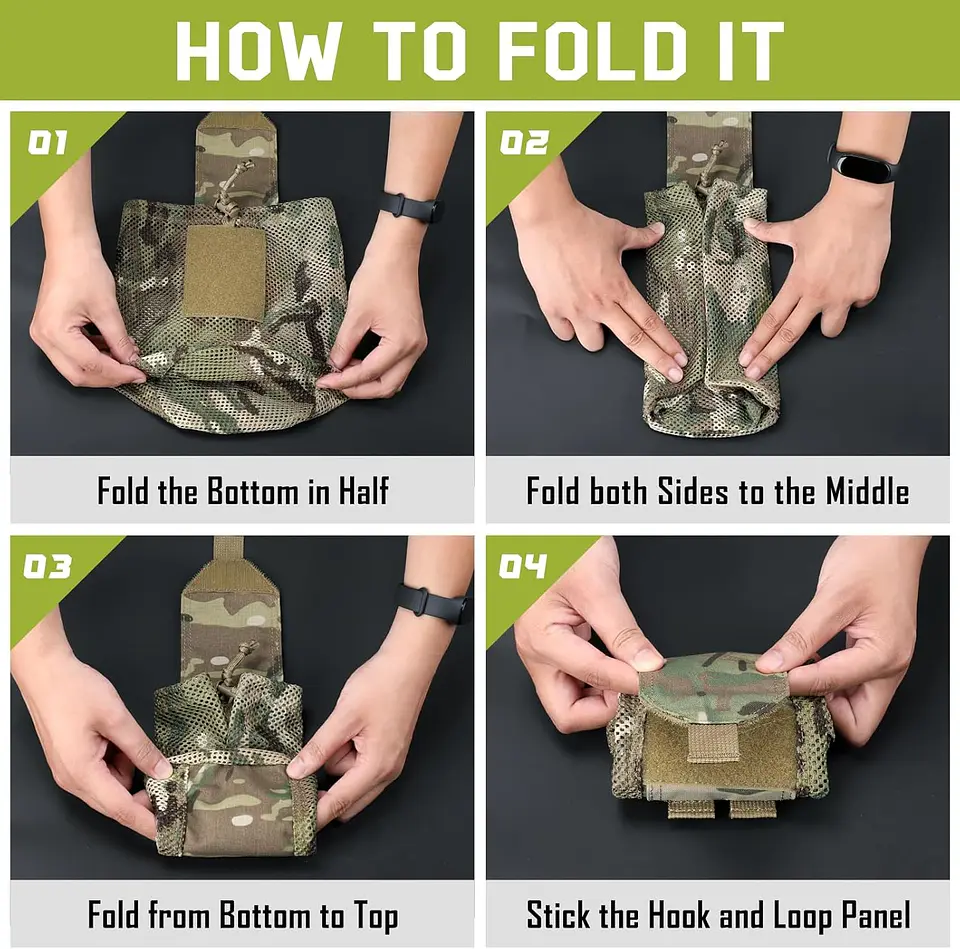 HOW TO FOLD IT

01

Fold the Bottom in Half

02

Fold both Sides to the Middle

03

Fold from Bottom to Top

04

Stick the Hook and Loop Panel