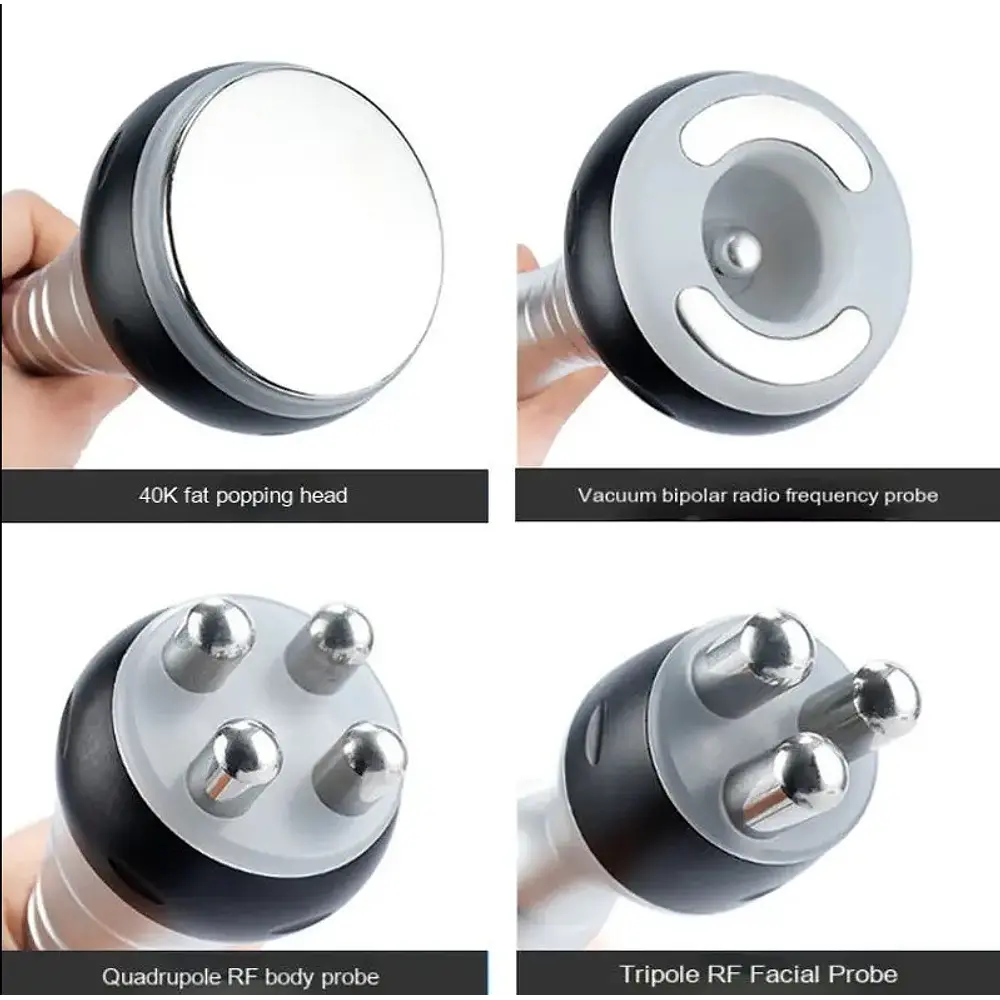 40K fat popping head

Vacuum bipolar radio frequency probe

Quadrupole RF body probe

Tripole RF Facial Probe