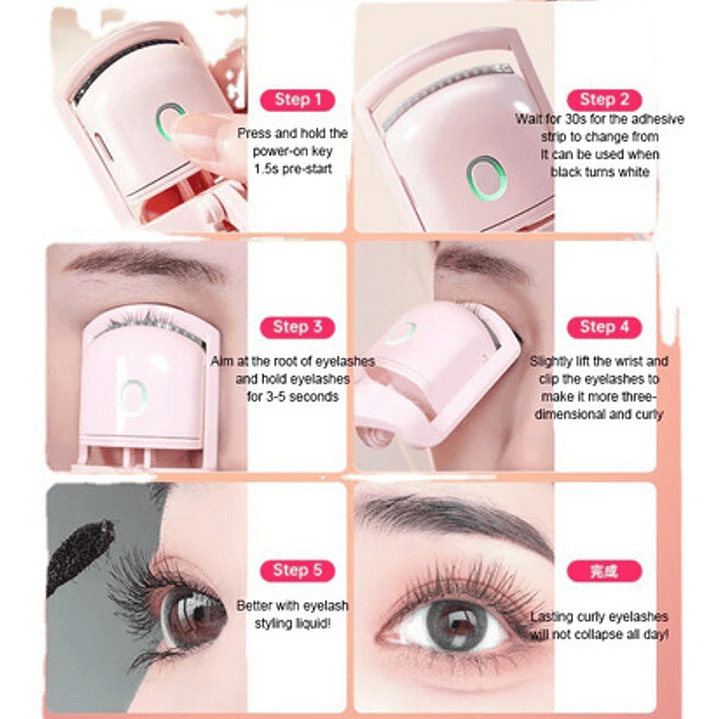 Step 1
Press and hold the power-on key 1.5s pre-start

Step 2
Wait for 30s for the adhesive strip to change from It can be used when black turns white

Step 3
Aim at the root of eyelashes and hold eyelashes for 3-5 seconds

Step 4
Slightly lift the wrist and clip the eyelashes to make it more three-dimensional and curly

Step 5
Better with eyelash styling liquid!

完成
Lasting curly eyelashes will not collapse all day!