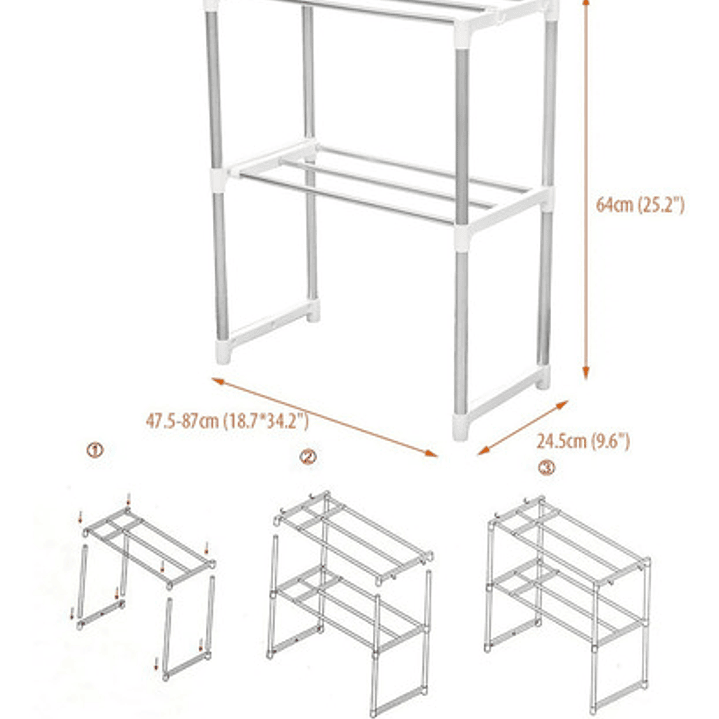 64cm (25.2")

47.5-87cm (18.7*34.2")

24.5cm (9.6")

①

②

③